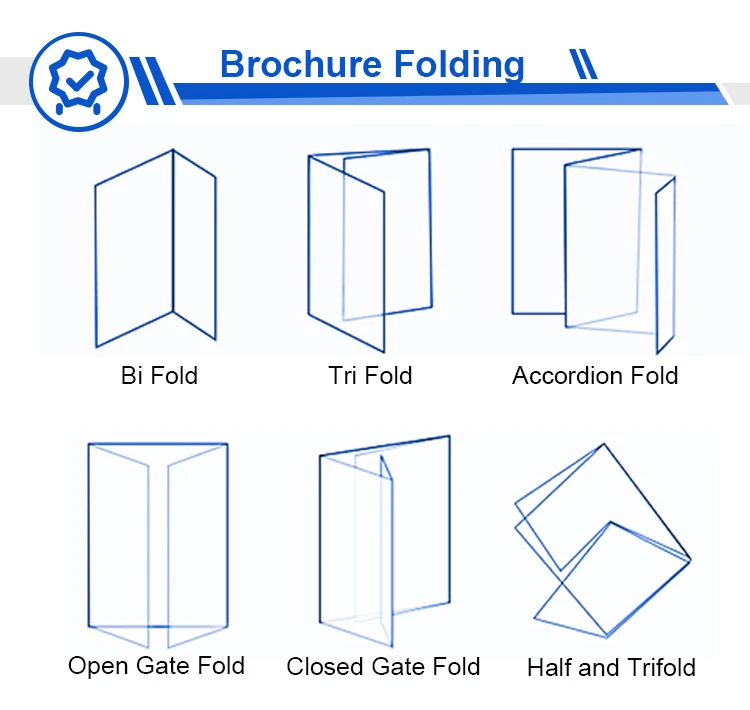 Brochure Folding

Bi Fold

Tri Fold

Accordion Fold

Open Gate Fold

Closed Gate Fold

Half and Trifold