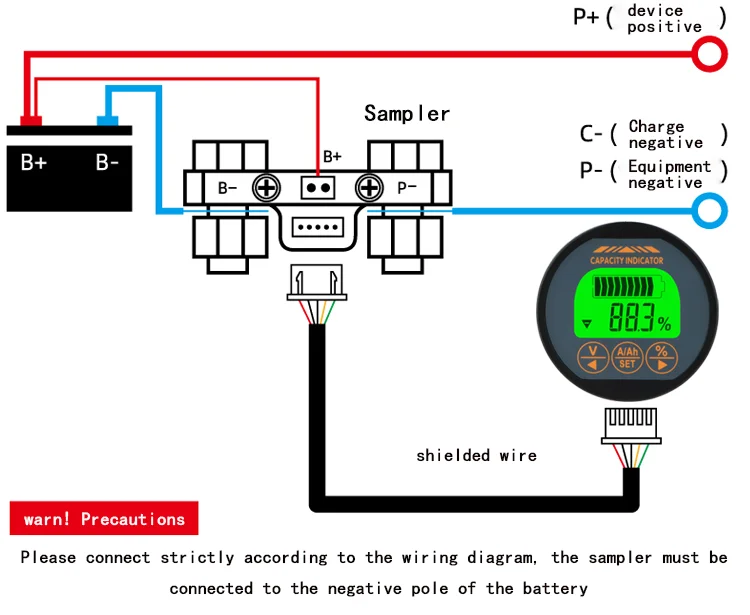 P+ ( device positive )

Sampler

C- ( Charge negative )

P- ( Equipment negative )

B+ B-

B+

B-

P-

CAPACITY INDICATOR

88.3%

V

A/Ah SET

%

shielded wire

warn! Precautions

Please connect strictly according to the wiring diagram, the sampler must be connected to the negative pole of the battery