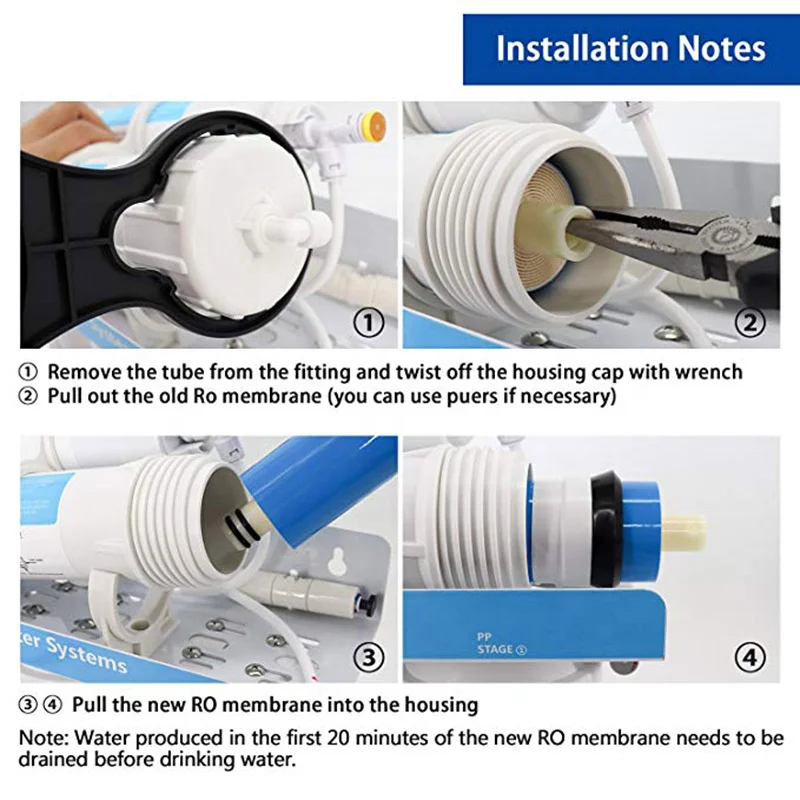 Installation Notes

①

②

① Remove the tube from the fitting and twist off the housing cap with wrench
② Pull out the old Ro membrane (you can use puers if necessary)

er Systems

③

PP
STAGE ①

④

③ ④ Pull the new RO membrane into the housing

Note: Water produced in the first 20 minutes of the new RO membrane needs to be drained before drinking water.