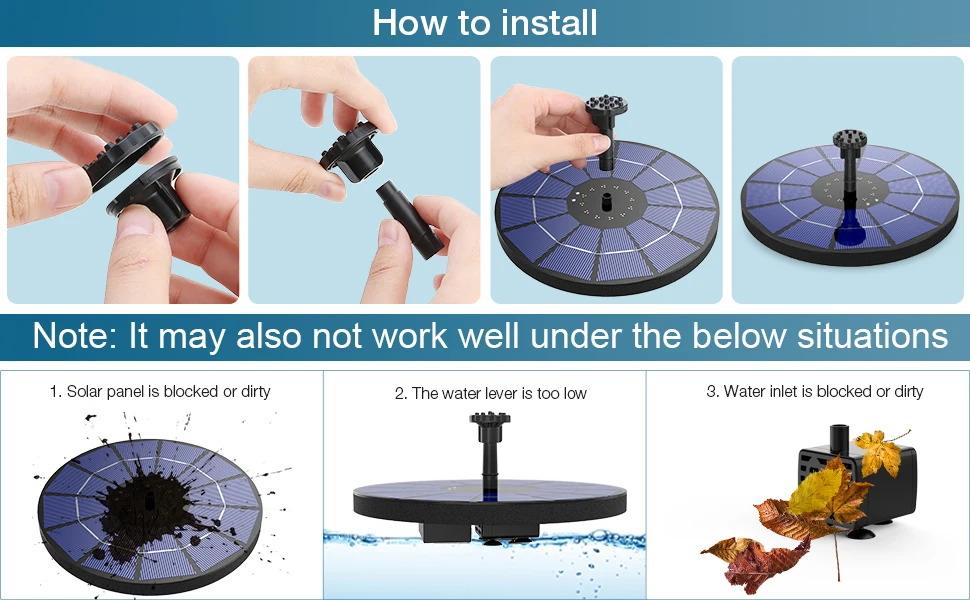 How to install

Note: It may also not work well under the below situations

1. Solar panel is blocked or dirty

2. The water lever is too low

3. Water inlet is blocked or dirty