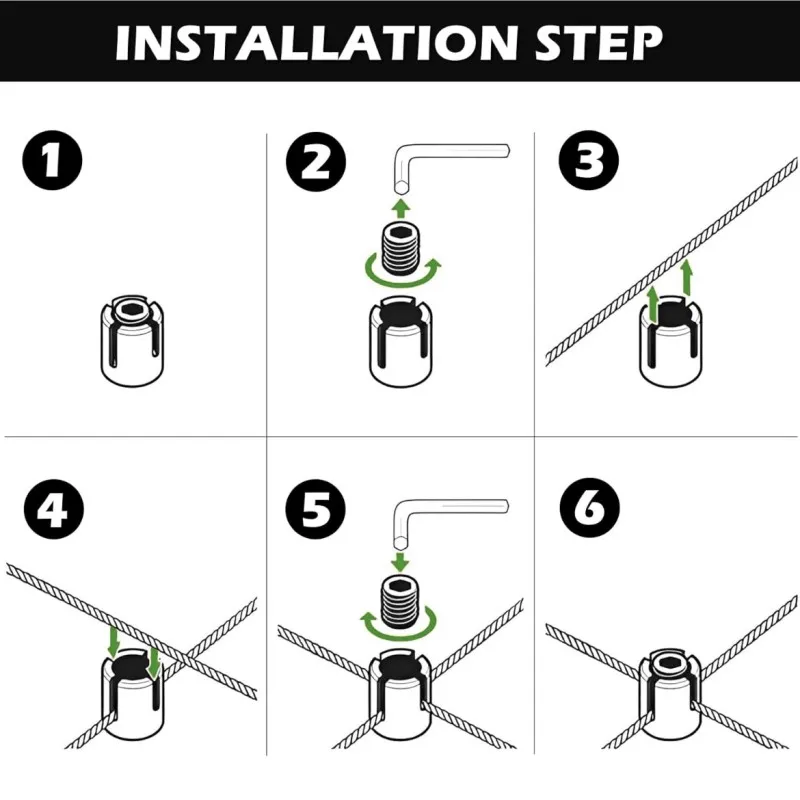 INSTALLATION STEP

1

2

3

4

5

6