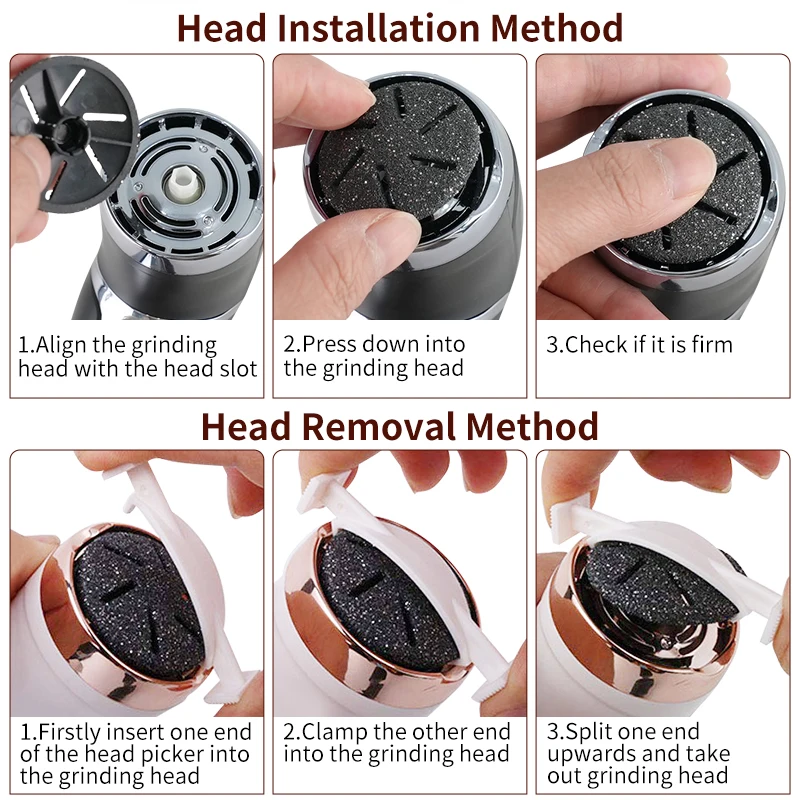 Head Installation Method

1.Align the grinding head with the head slot

2.Press down into the grinding head

3.Check if it is firm

Head Removal Method

1.Firstly insert one end of the head picker into the grinding head

2.Clamp the other end into the grinding head

3.Split one end upwards and take out grinding head