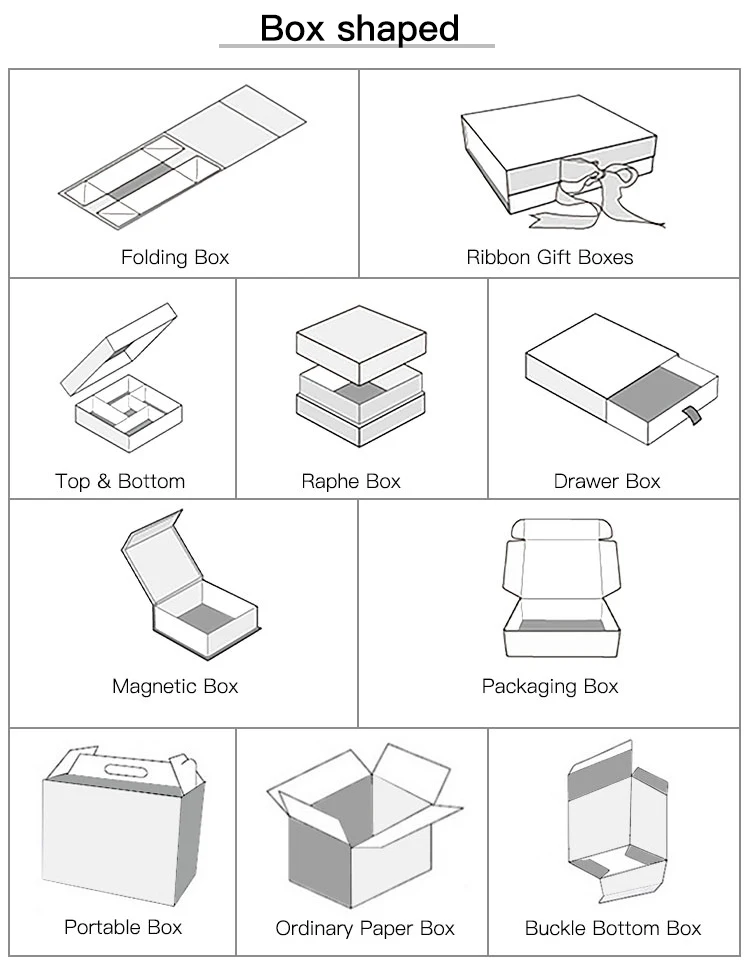 Box shaped

Folding Box

Ribbon Gift Boxes

Top & Bottom

Raphe Box

Drawer Box

Magnetic Box

Packaging Box

Portable Box

Ordinary Paper Box

Buckle Bottom Box