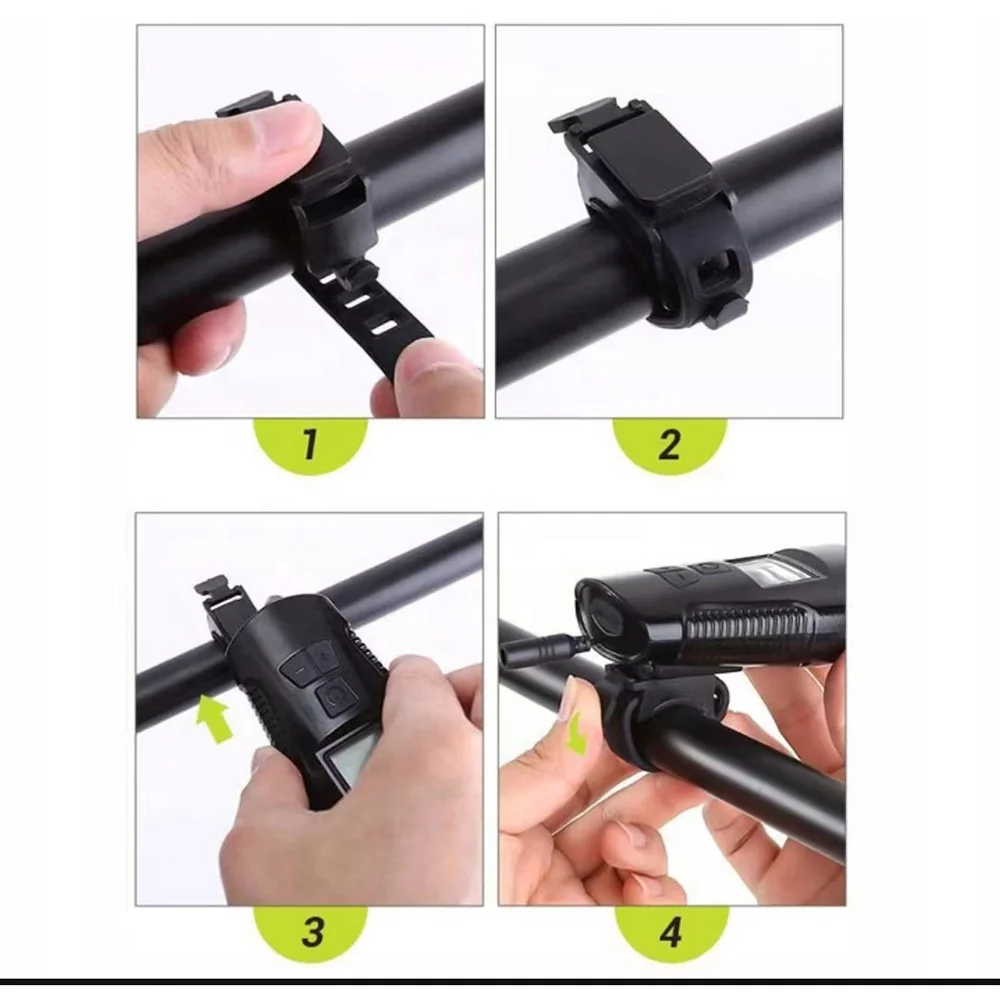 1

2

3

4