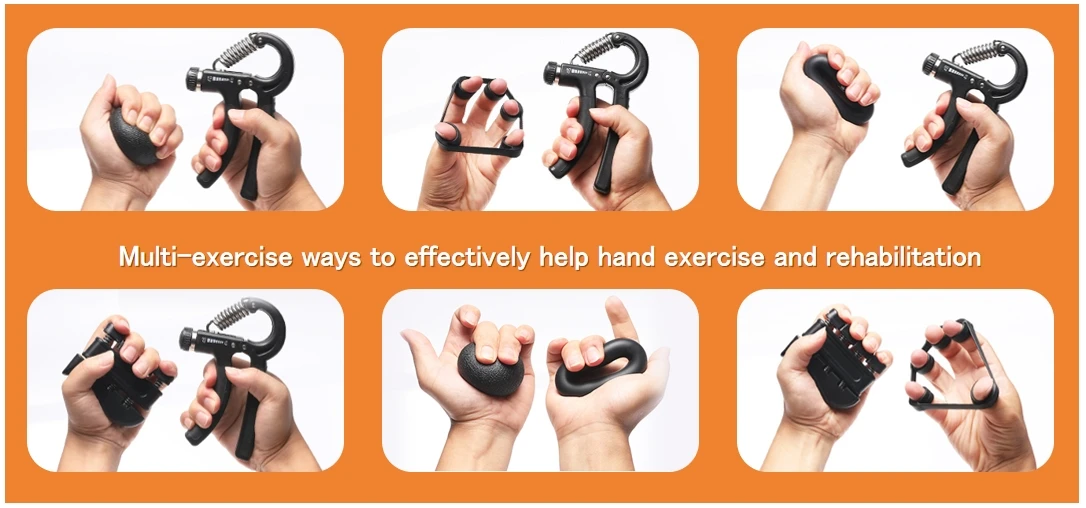 Multi-exercise ways to effectively help hand exercise and rehabilitation