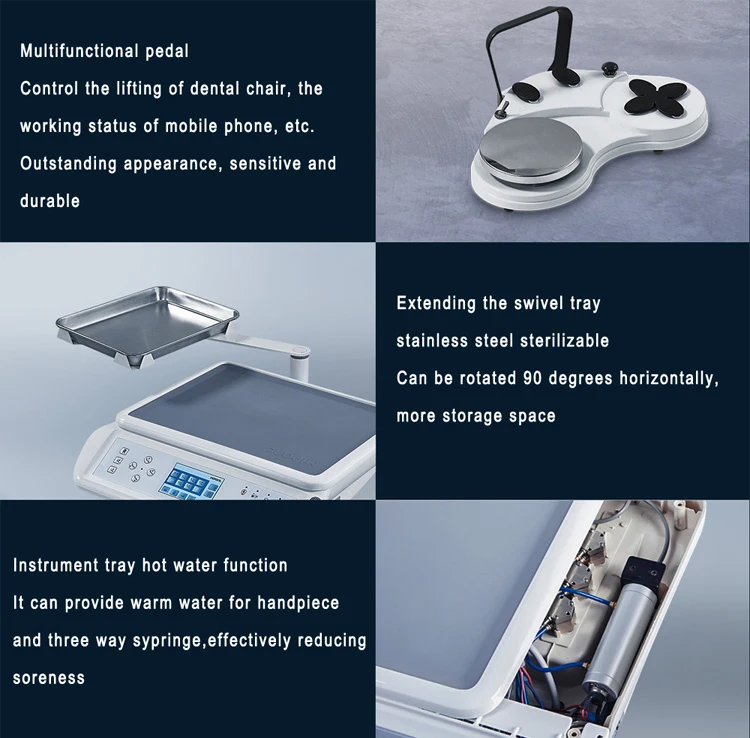 Multifunctional pedal
Control the lifting of dental chair, the working status of mobile phone, etc.
Outstanding appearance, sensitive and durable

Extending the swivel tray
stainless steel sterilizable
Can be rotated 90 degrees horizontally, more storage space

Instrument tray hot water function
It can provide warm water for handpiece and three way sypringe,effectively reducing soreness