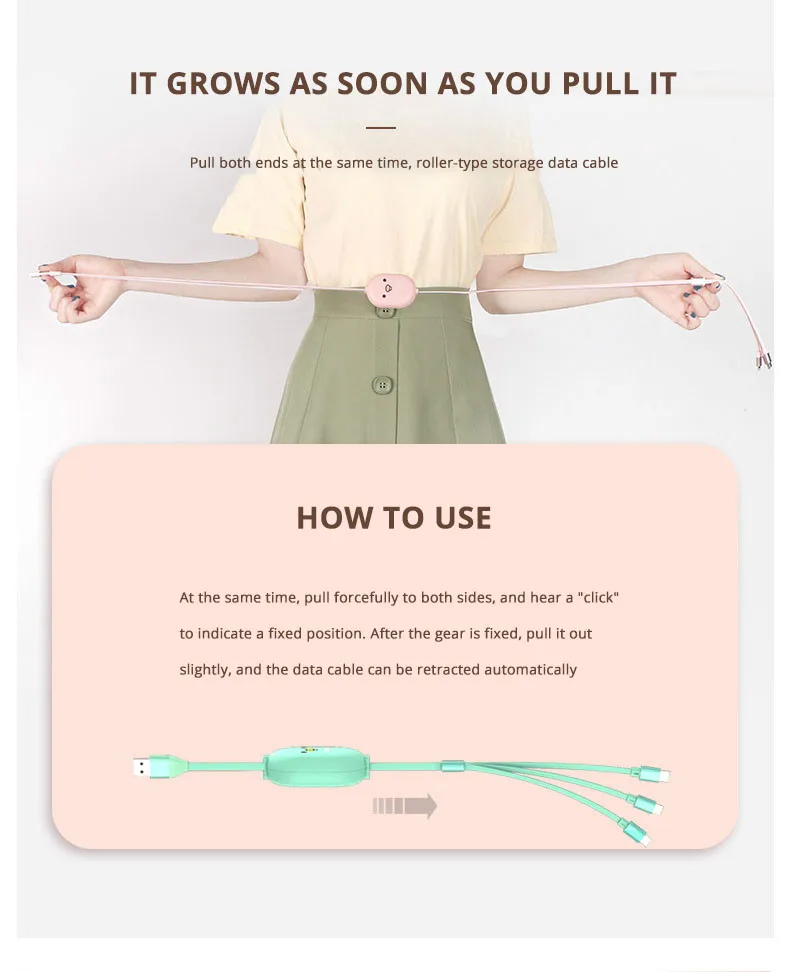 IT GROWS AS SOON AS YOU PULL IT

Pull both ends at the same time, roller-type storage data cable

HOW TO USE

At the same time, pull forcefully to both sides, and hear a "click" to indicate a fixed position. After the gear is fixed, pull it out slightly, and the data cable can be retracted automatically