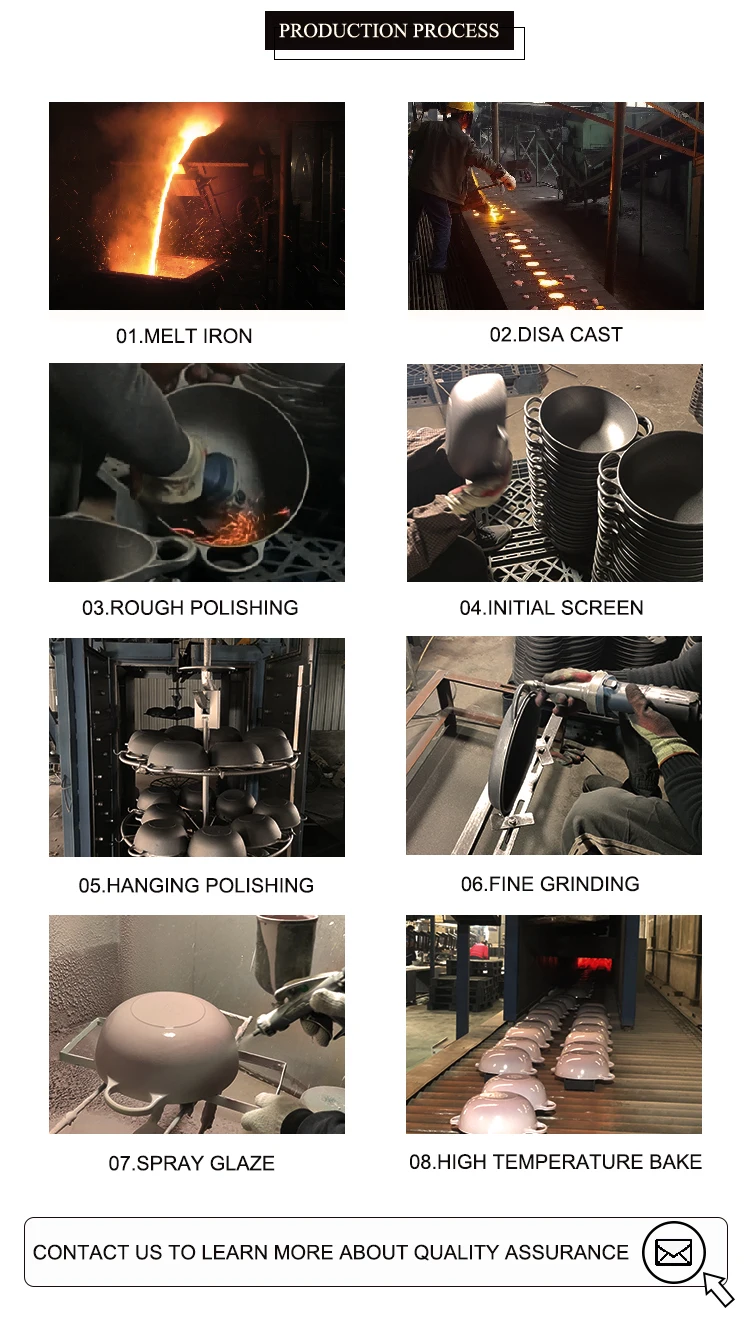 PRODUCTION PROCESS

01.MELT IRON

02.DISA CAST

03.ROUGH POLISHING

04.INITIAL SCREEN

05.HANGING POLISHING

06.FINE GRINDING

07.SPRAY GLAZE

08.HIGH TEMPERATURE BAKE

CONTACT US TO LEARN MORE ABOUT QUALITY ASSURANCE