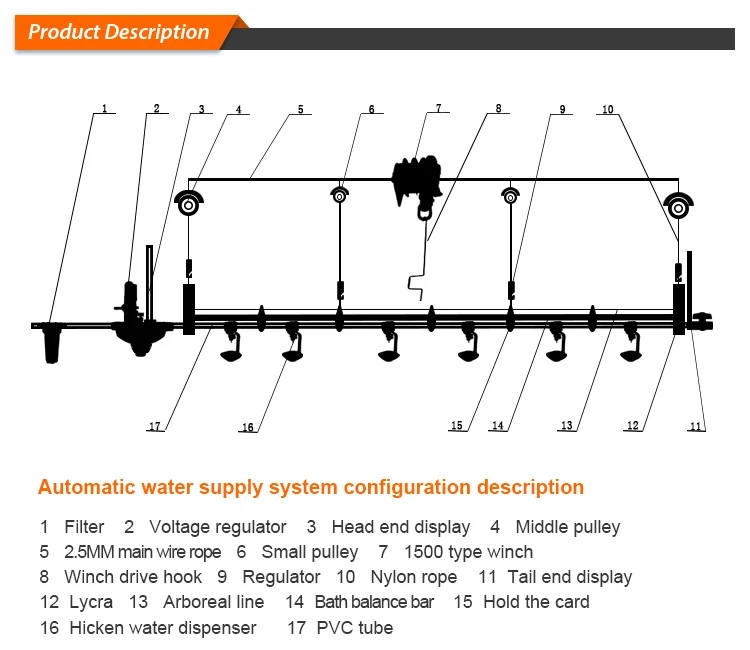 Product Description

1 2 3 4 5 6 7 8 9 10

17 16 15 14 13 12 11

Automatic water supply system configuration description

1 Filter 2 Voltage regulator 3 Head end display 4 Middle pulley
5 2.5MM main wire rope 6 Small pulley 7 1500 type winch
8 Winch drive hook 9 Regulator 10 Nylon rope 11 Tail end display
12 Lycra 13 Arboreal line 14 Bath balance bar 15 Hold the card
16 Hicken water dispenser 17 PVC tube