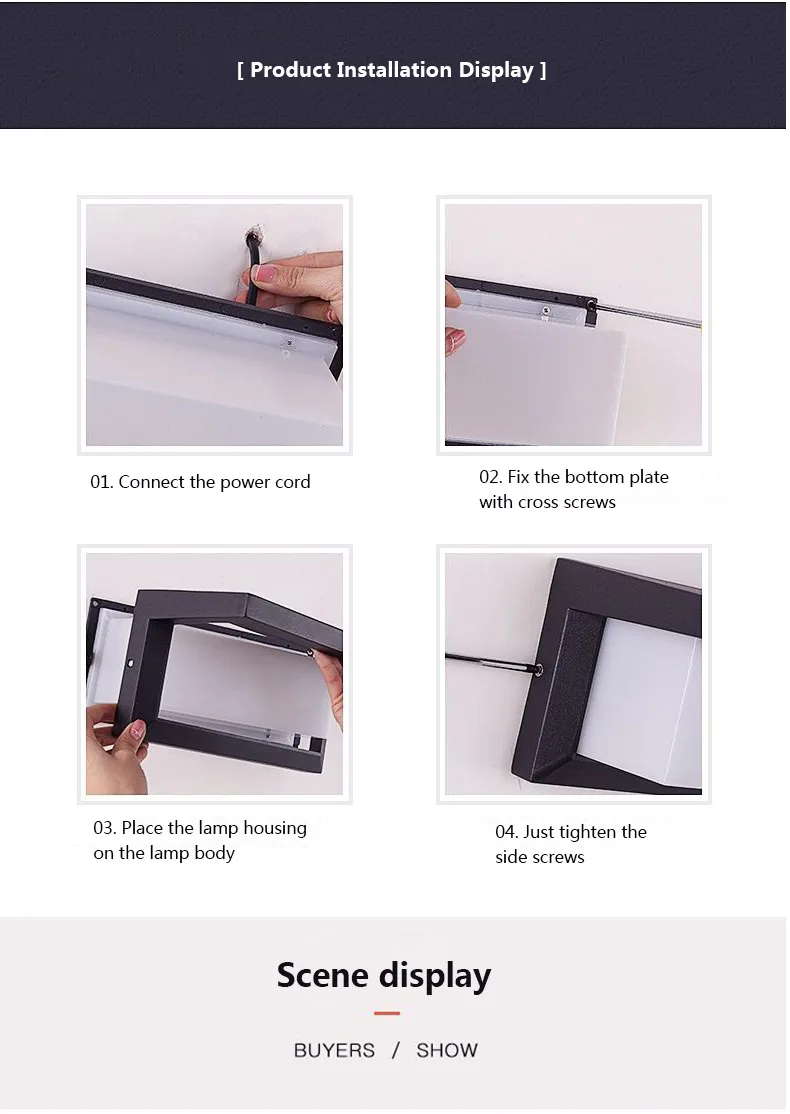 [ Product Installation Display ]

01. Connect the power cord

02. Fix the bottom plate with cross screws

03. Place the lamp housing on the lamp body

04. Just tighten the side screws

Scene display

BUYERS / SHOW