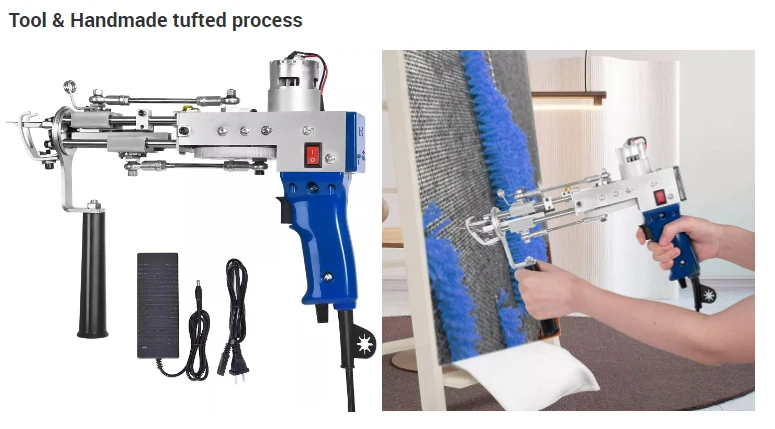 Tool & Handmade tufted process