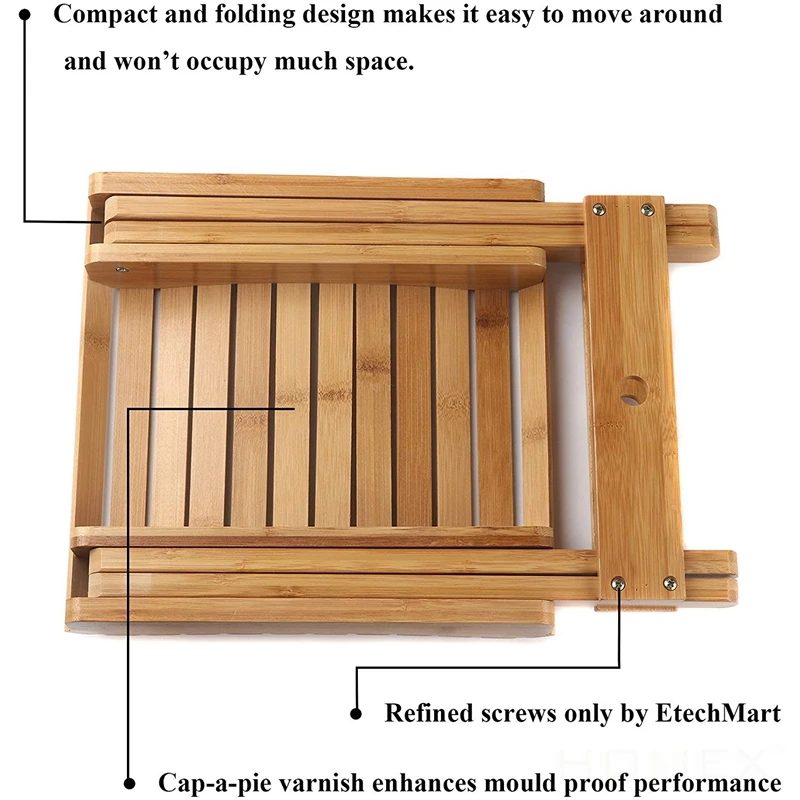 Compact and folding design makes it easy to move around and won't occupy much space.

Refined screws only by EtechMart

HOMEX

Cap-a-pie varnish enhances mould proof performance