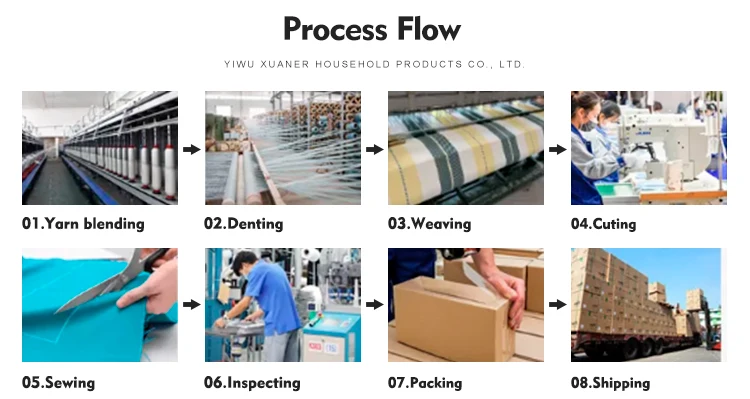 Process Flow

YIWU XUANER HOUSEHOLD PRODUCTS CO., LTD.

01.Yarn blending

02.Denting

03.Weaving

04.Cuting

05.Sewing

06.Inspecting

07.Packing

08.Shipping