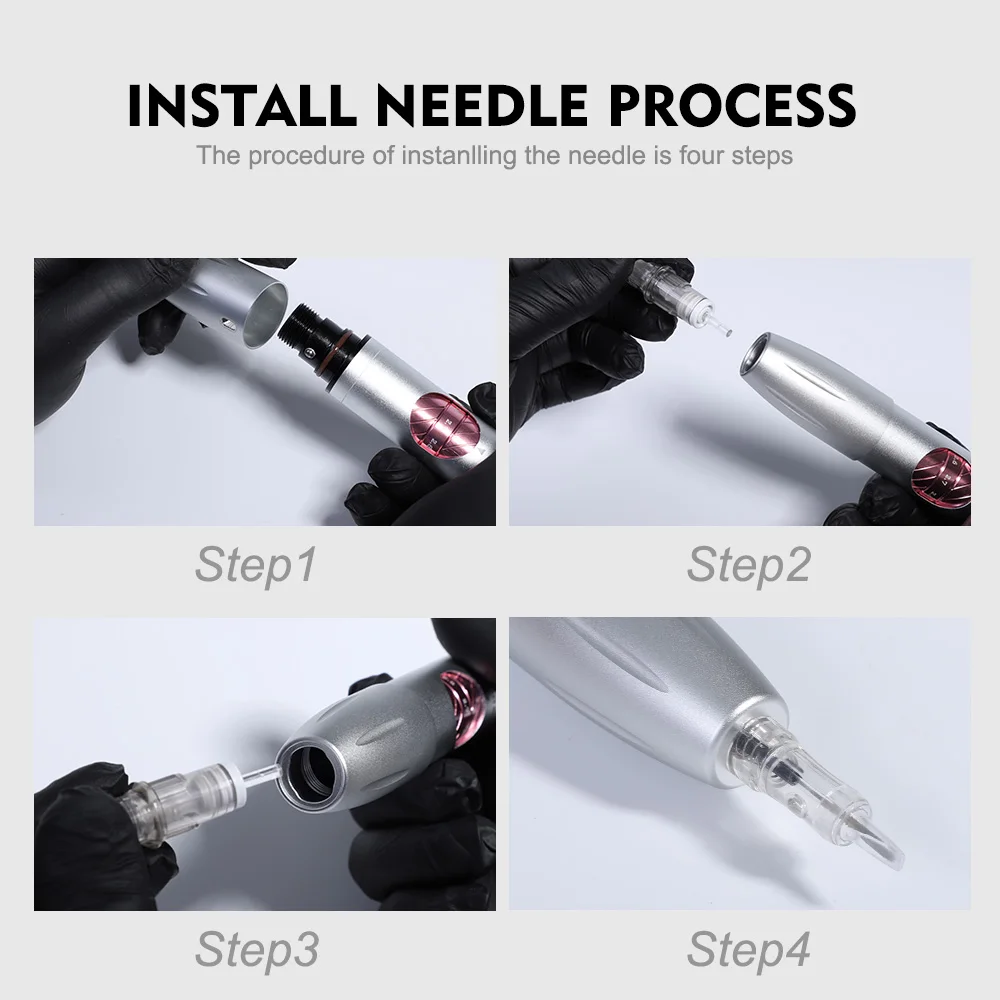 INSTALL NEEDLE PROCESS
The procedure of instanlling the needle is four steps

Step1

Step2

Step3

Step4