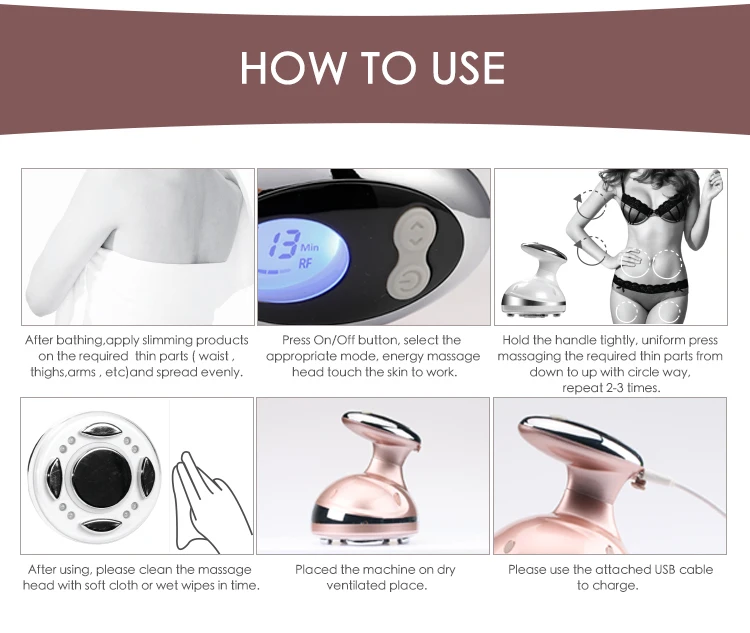 HOW TO USE

13 Min
RF

After bathing,apply slimming products on the required thin parts ( waist , thighs,arms , etc)and spread evenly.

Press On/Off button, select the appropriate mode, energy massage head touch the skin to work.

Hold the handle tightly, uniform press massaging the required thin parts from down to up with circle way, repeat 2-3 times.

After using, please clean the massage head with soft cloth or wet wipes in time.

Placed the machine on dry ventilated place.

Please use the attached USB cable to charge.