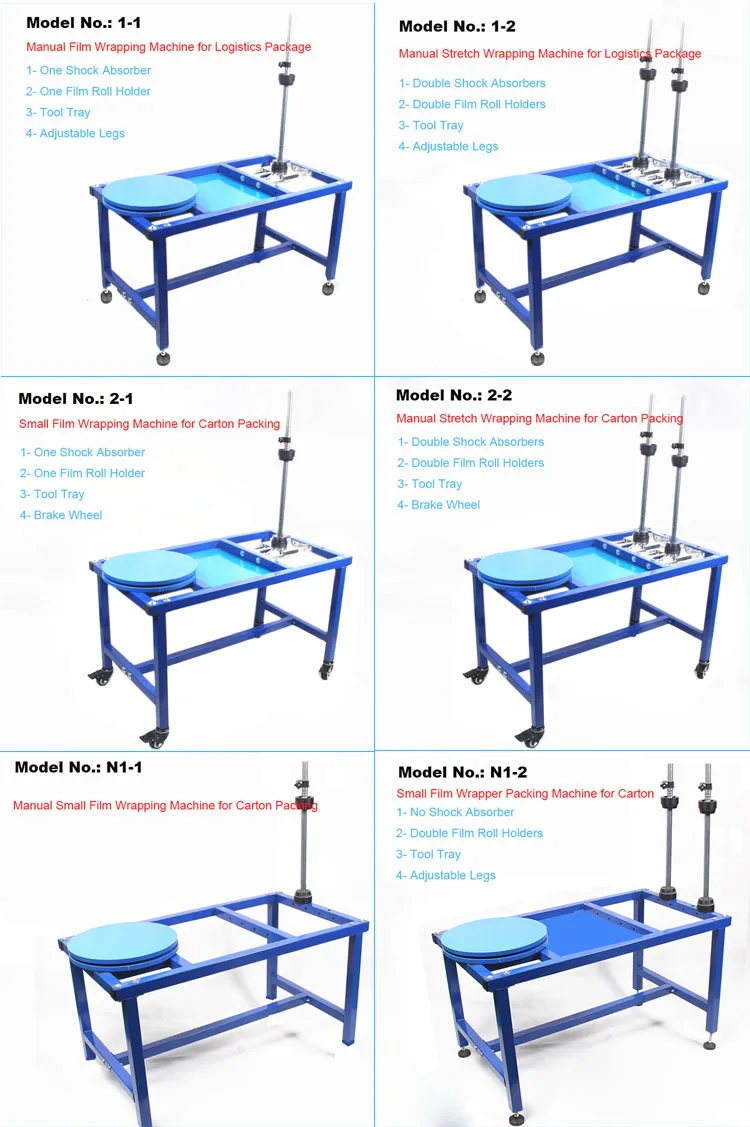 Model No.: 1-1

Manual Film Wrapping Machine for Logistics Package

1- One Shock Absorber
2- One Film Roll Holder
3- Tool Tray
4- Adjustable Legs

Model No.: 1-2

Manual Stretch Wrapping Machine for Logistics Package

1- Double Shock Absorbers
2- Double Film Roll Holders
3- Tool Tray
4- Adjustable Legs

Model No.: 2-1

Small Film Wrapping Machine for Carton Packing

1- One Shock Absorber
2- One Film Roll Holder
3- Tool Tray
4- Brake Wheel

Model No.: 2-2

Manual Stretch Wrapping Machine for Carton Packing

1- Double Shock Absorbers
2- Double Film Roll Holders
3- Tool Tray
4- Brake Wheel

Model No.: N1-1

Manual Small Film Wrapping Machine for Carton Packing

Model No.: N1-2

Small Film Wrapper Packing Machine for Carton

1- No Shock Absorber
2- Double Film Roll Holders
3- Tool Tray
4- Adjustable Legs