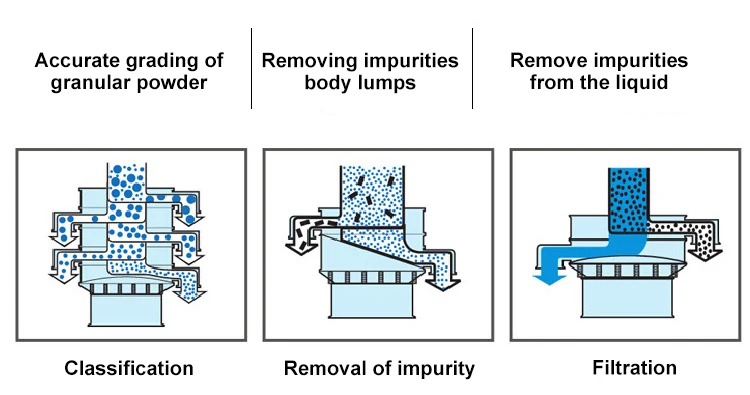 Accurate grading of granular powder

Removing impurities body lumps

Remove impurities from the liquid

Classification

Removal of impurity

Filtration