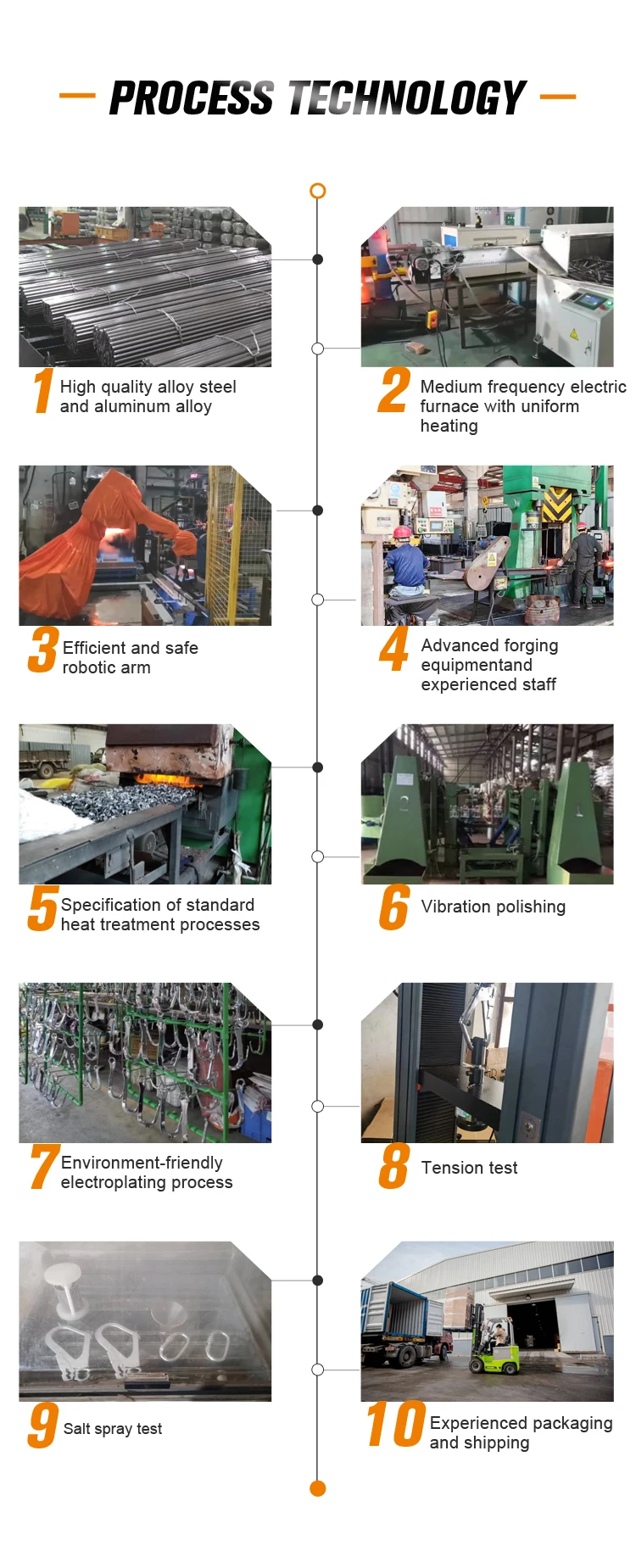 PROCESS TECHNOLOGY

1 High quality alloy steel and aluminum alloy

2 Medium frequency electric furnace with uniform heating

3 Efficient and safe robotic arm

4 Advanced forging equipmentand experienced staff

5 Specification of standard heat treatment processes

6 Vibration polishing

7 Environment-friendly electroplating process

8 Tension test

9 Salt spray test

10 Experienced packaging and shipping