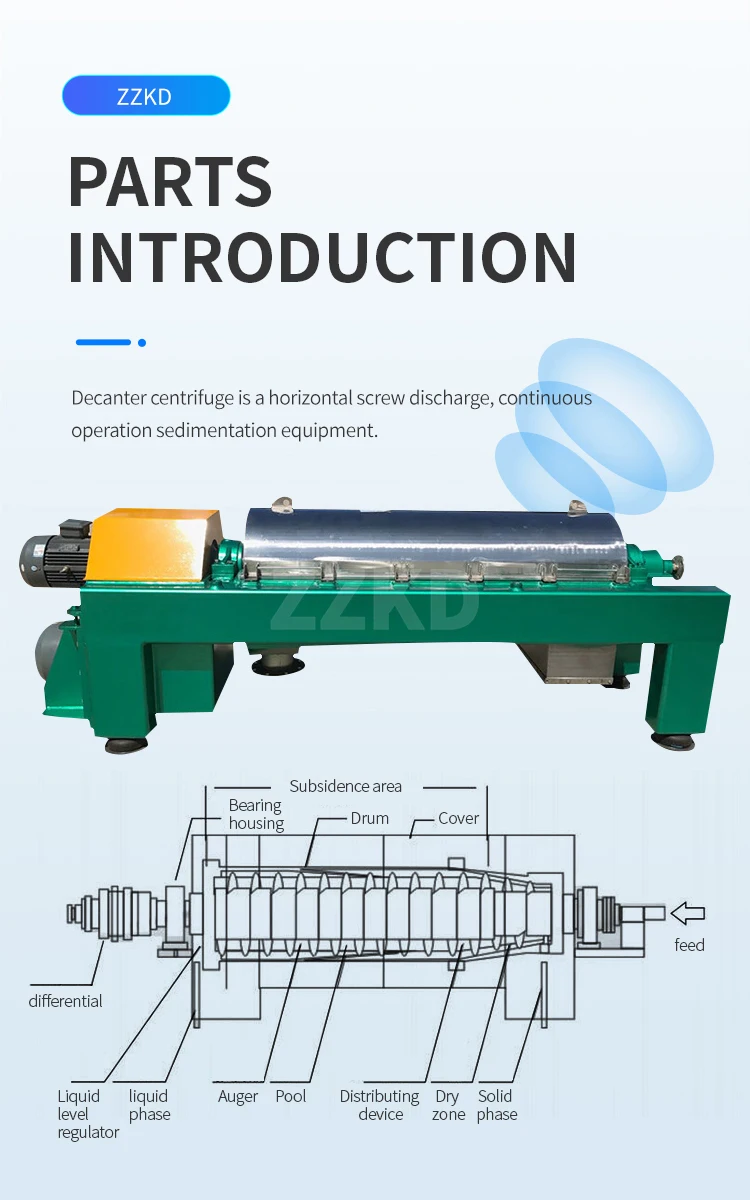 ZZKD

PARTS INTRODUCTION

Decanter centrifuge is a horizontal screw discharge, continuous operation sedimentation equipment.

ZZKD

Subsidence area
Bearing housing
Drum
Cover
feed
differential
Liquid level regulator
liquid phase
Auger
Pool
Distributing device
Dry zone
Solid phase