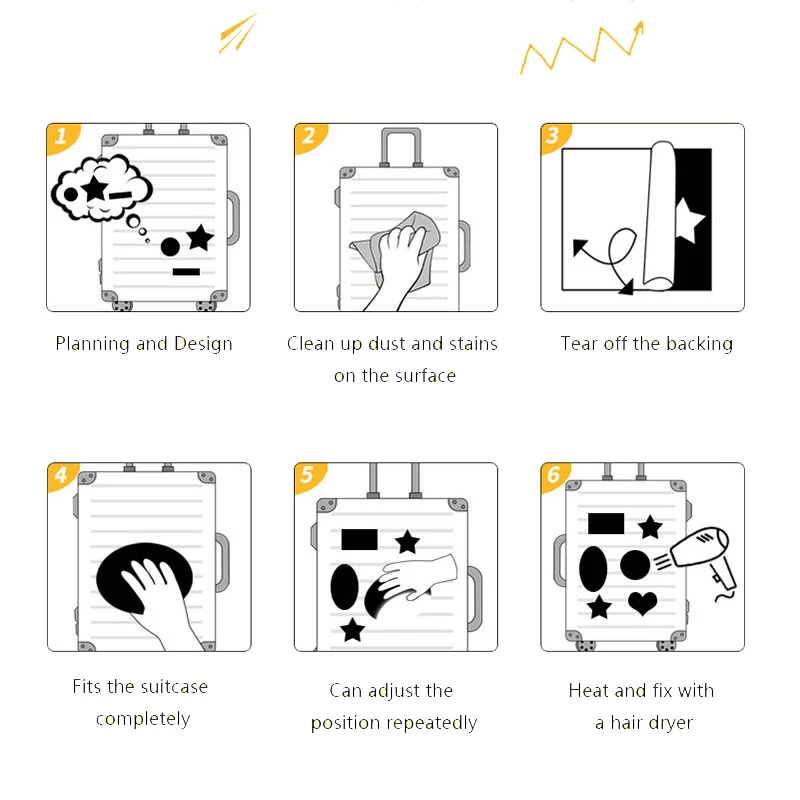 1

Planning and Design

2

Clean up dust and stains on the surface

3

Tear off the backing

4

Fits the suitcase completely

5

Can adjust the position repeatedly

6

Heat and fix with a hair dryer