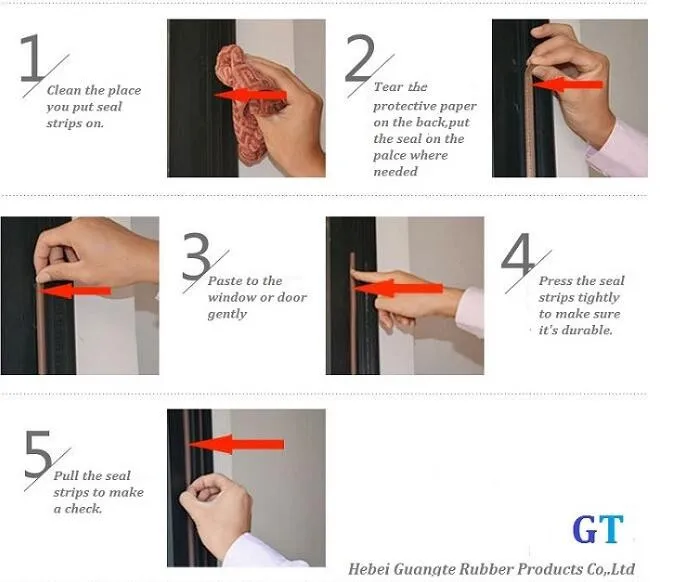 1
Clean the place you put seal strips on.

2
Tear the protective paper on the back,put the seal on the palce where needed

3
Paste to the window or door gently

4
Press the seal strips tightly to make sure it's durable.

5
Pull the seal strips to make a check.

GT

Hebei Guangte Rubber Products Co,.Ltd