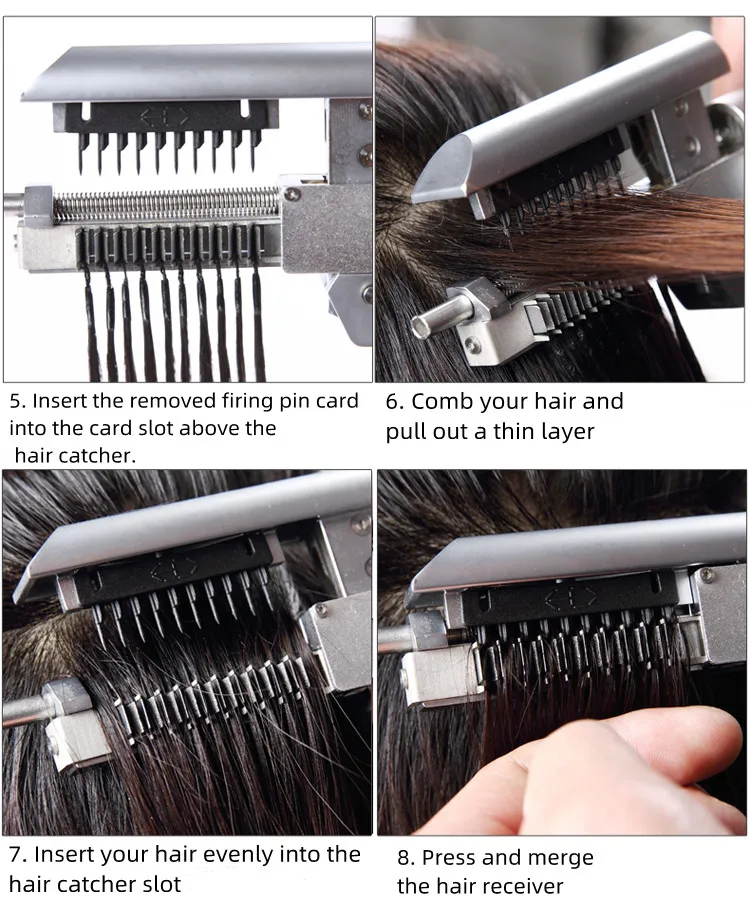 5. Insert the removed firing pin card into the card slot above the hair catcher.

6. Comb your hair and pull out a thin layer

7. Insert your hair evenly into the hair catcher slot

8. Press and merge the hair receiver