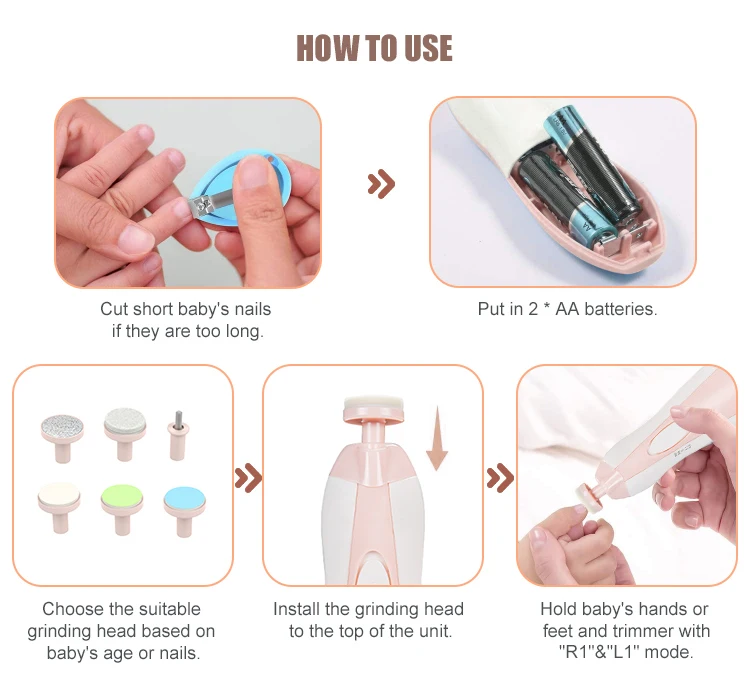 HOW TO USE

Cut short baby's nails if they are too long.

Put in 2 * AA batteries.

Choose the suitable grinding head based on baby's age or nails.

Install the grinding head to the top of the unit.

Hold baby's hands or feet and trimmer with "R1"&"L1" mode.