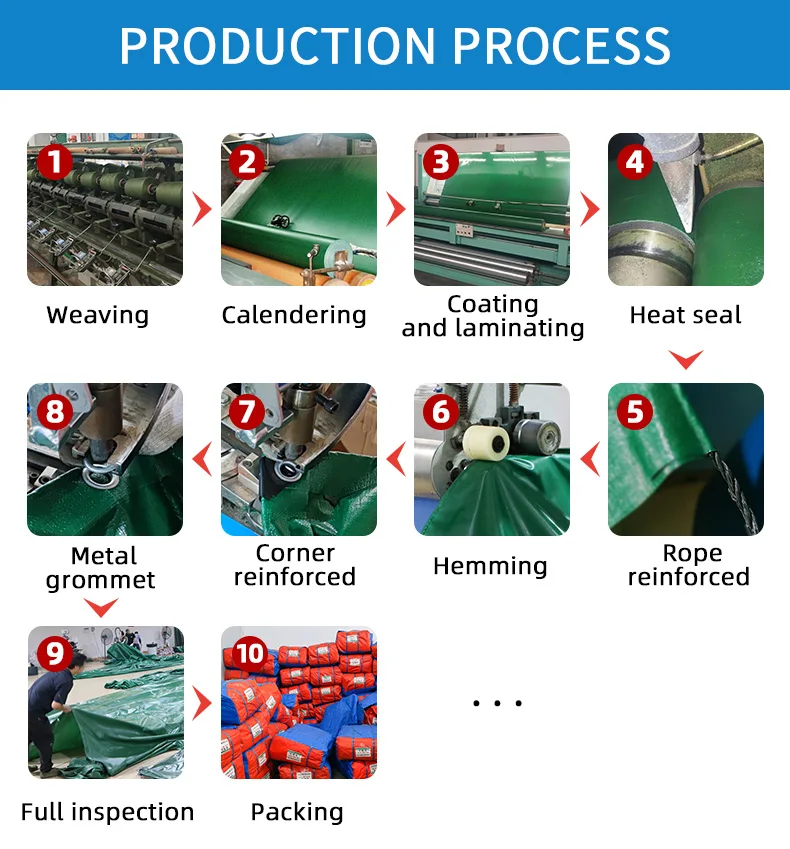 PRODUCTION PROCESS

1
Weaving

2
Calendering

3
Coating and laminating

4
Heat seal

5
Rope reinforced

6
Hemming

7
Corner reinforced

8
Metal grommet

9
Full inspection

10
Packing

...