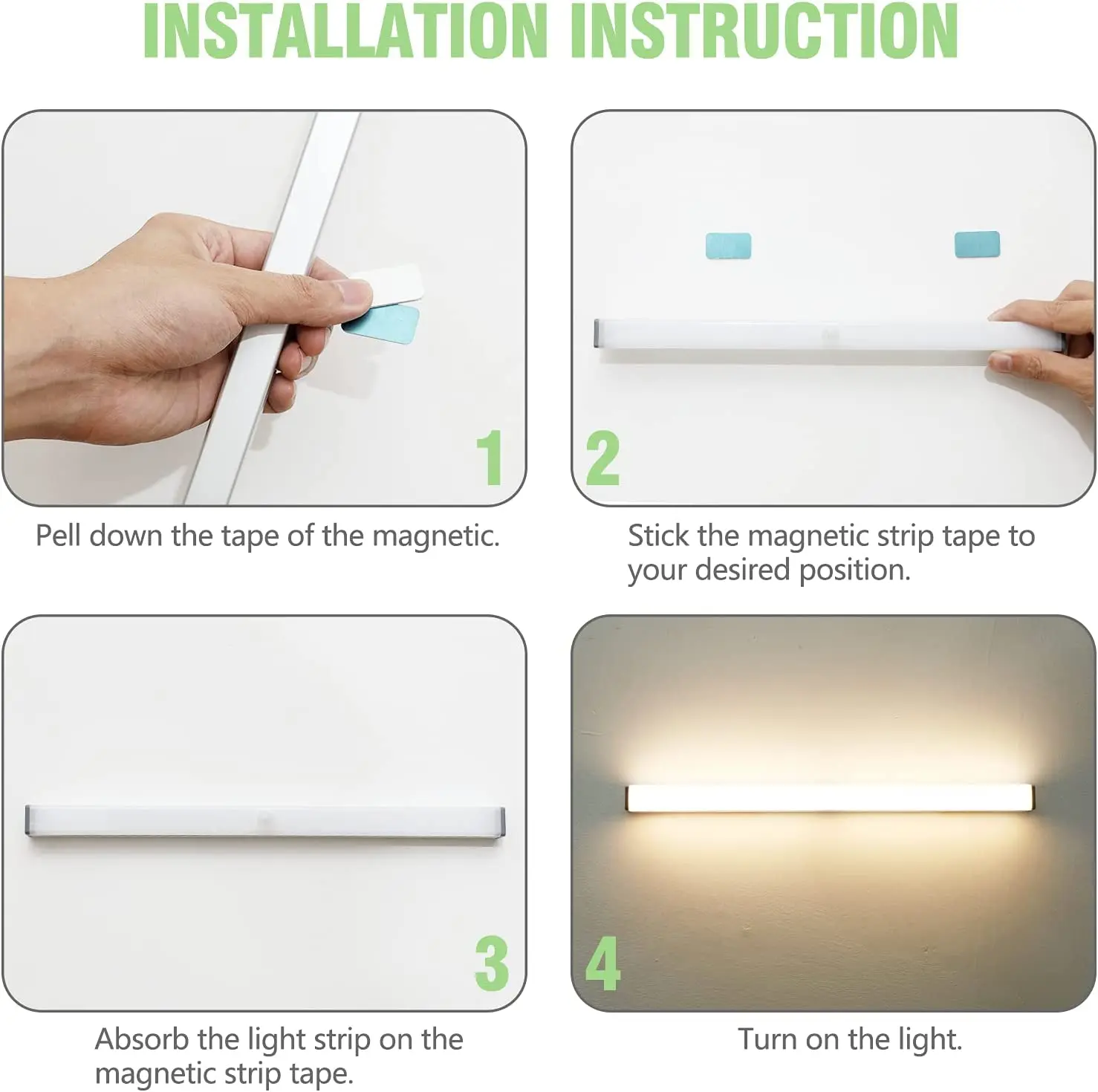 INSTALLATION INSTRUCTION

1

Pell down the tape of the magnetic.

2

Stick the magnetic strip tape to your desired position.

3

Absorb the light strip on the magnetic strip tape.

4

Turn on the light.