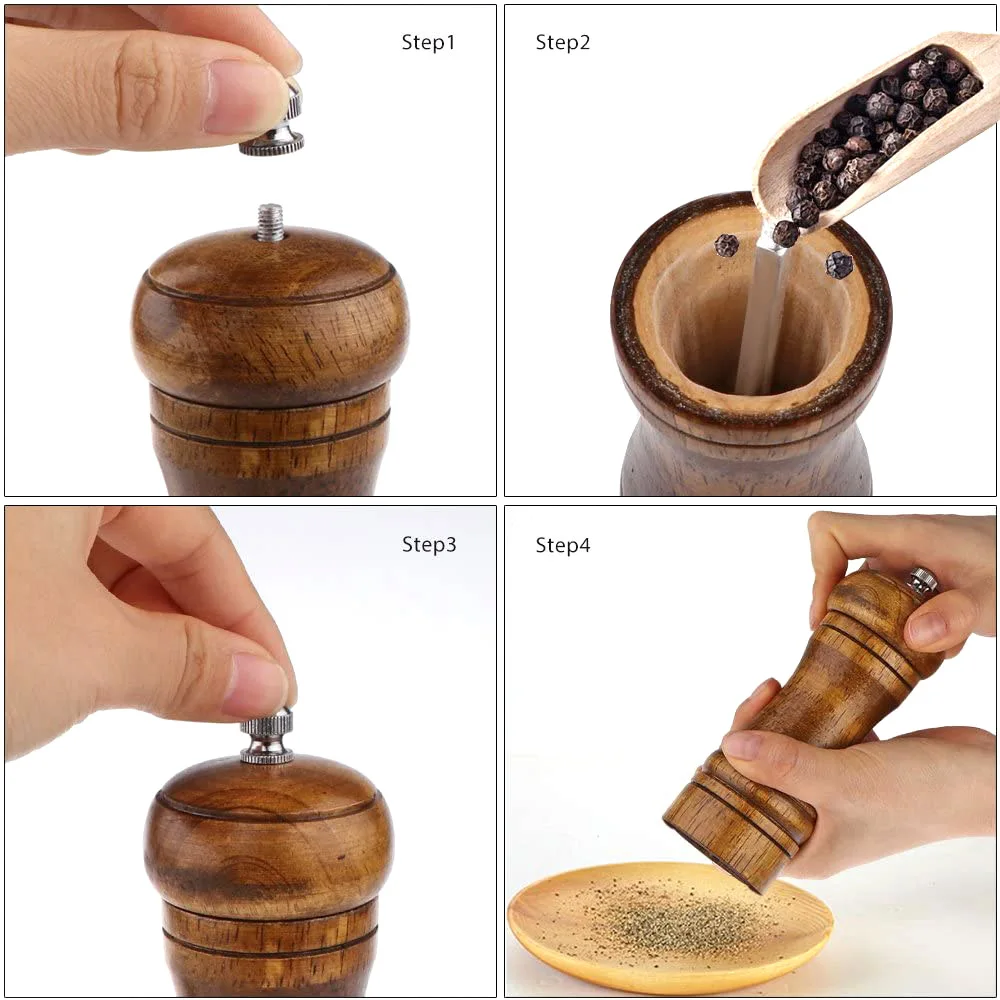 Step1

Step2

Step3

Step4