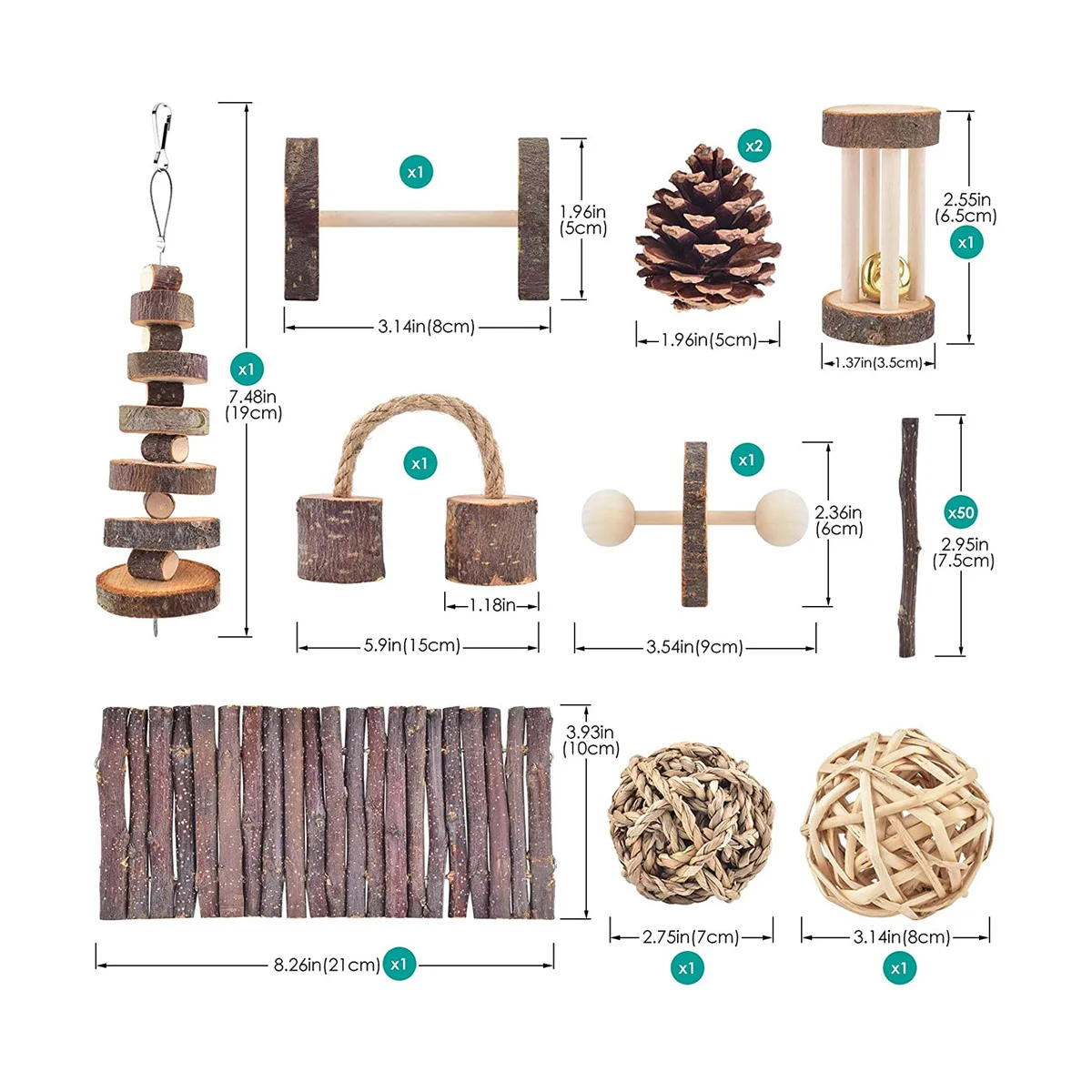 x1
7.48in
(19cm)

x1
1.96in
(5cm)
3.14in(8cm)

x2
1.96in(5cm)

2.55in
(6.5cm)
x1
1.37in(3.5cm)

x1
1.18in
5.9in(15cm)

x1
2.36in
(6cm)
3.54in(9cm)

x50
2.95in
(7.5cm)

3.93in
(10cm)
8.26in(21cm) x1

2.75in(7cm)
x1

3.14in(8cm)
x1