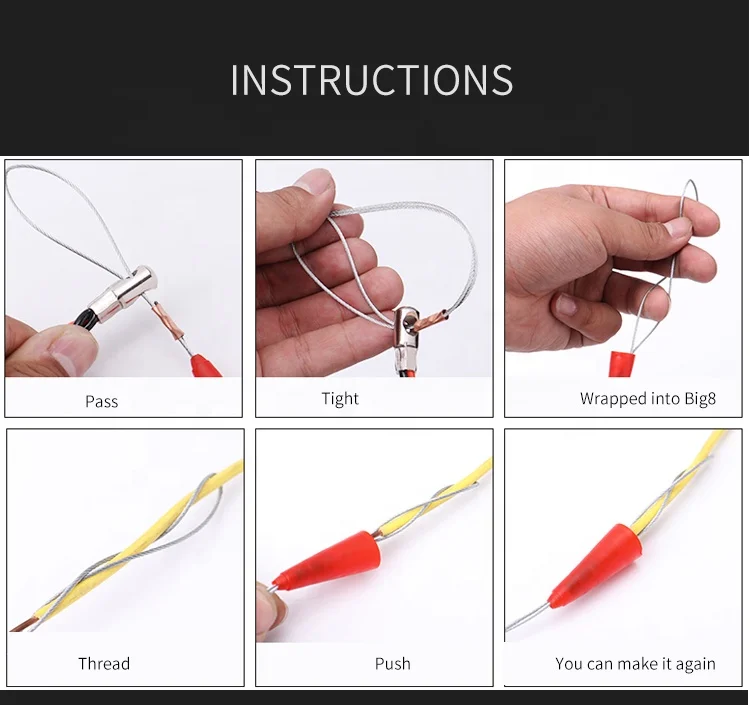 INSTRUCTIONS

Pass

Tight

Wrapped into Big8

Thread

Push

You can make it again