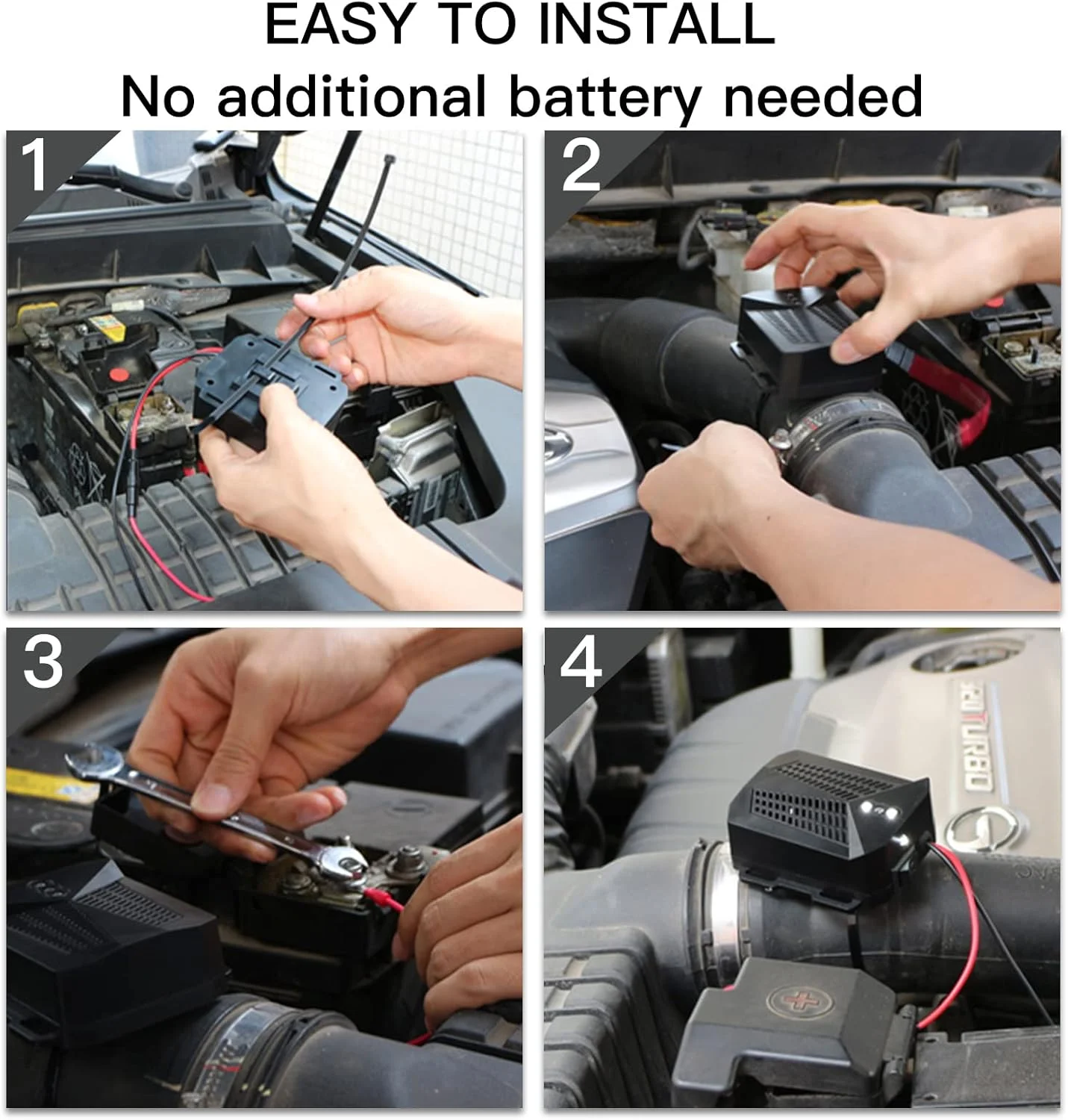 EASY TO INSTALL
No additional battery needed

1

2

3

4

TURBO