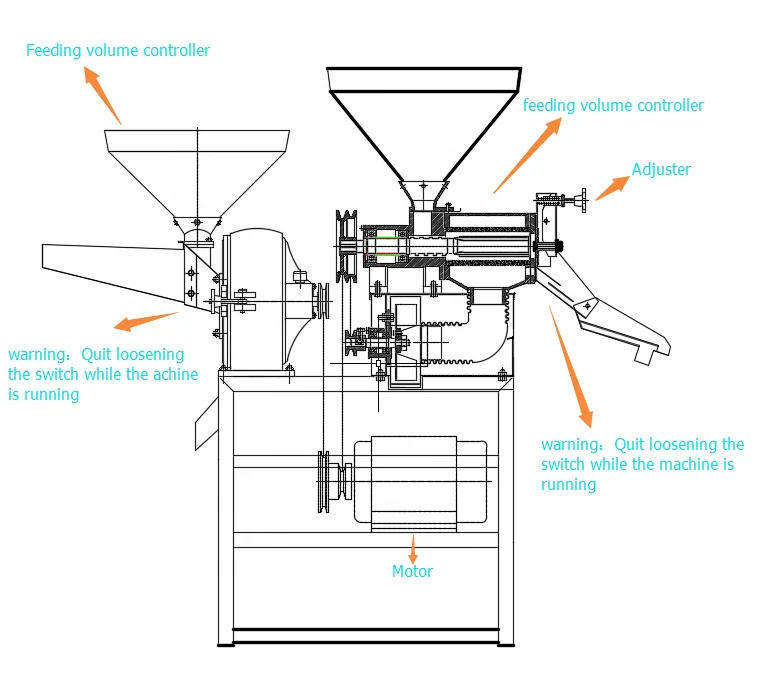 Feeding volume controller

feeding volume controller

Adjuster

warning：Quit loosening the switch while the achine is running

warning：Quit loosening the switch while the machine is running

Motor