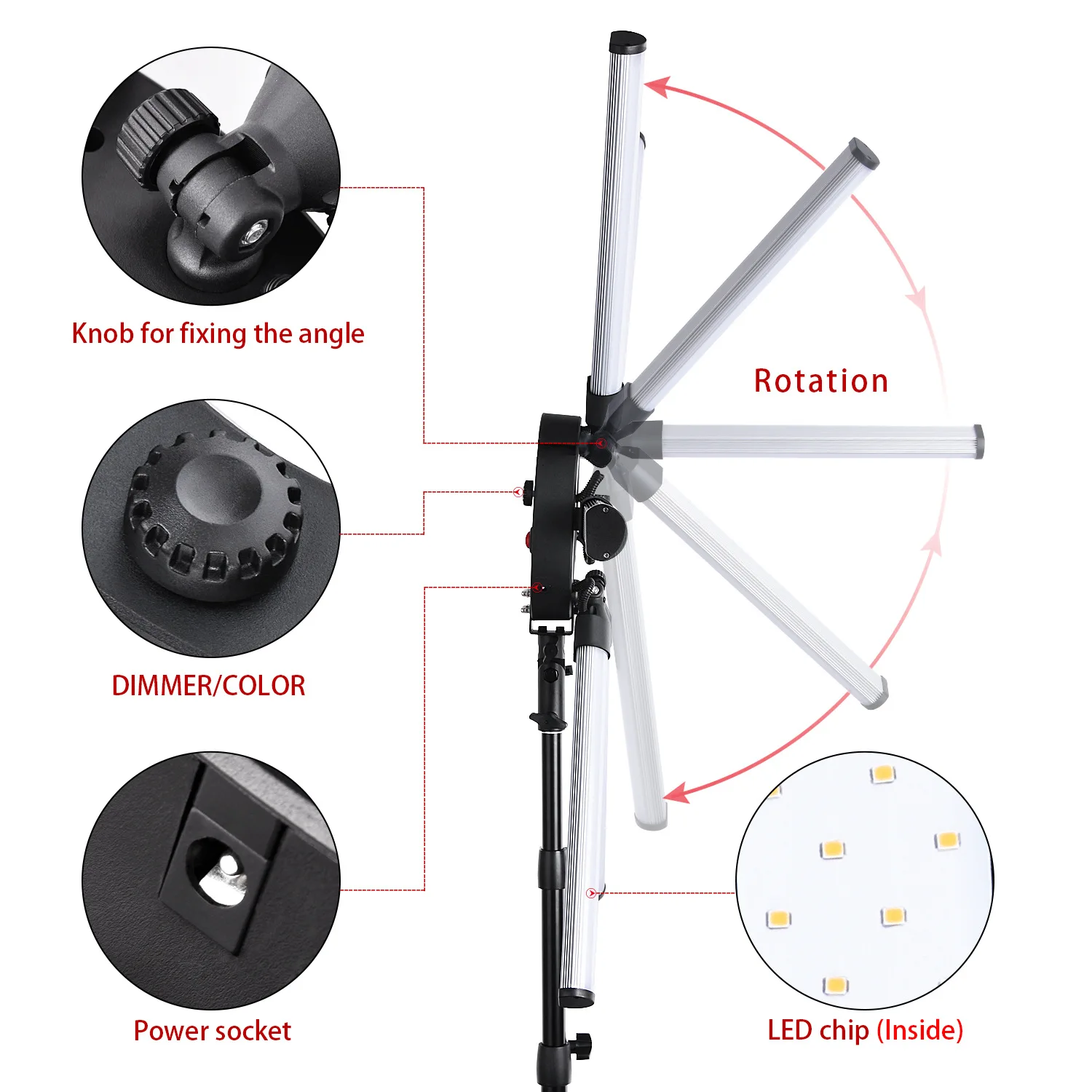 Knob for fixing the angle

Rotation

DIMMER/COLOR

Power socket

LED chip (Inside)