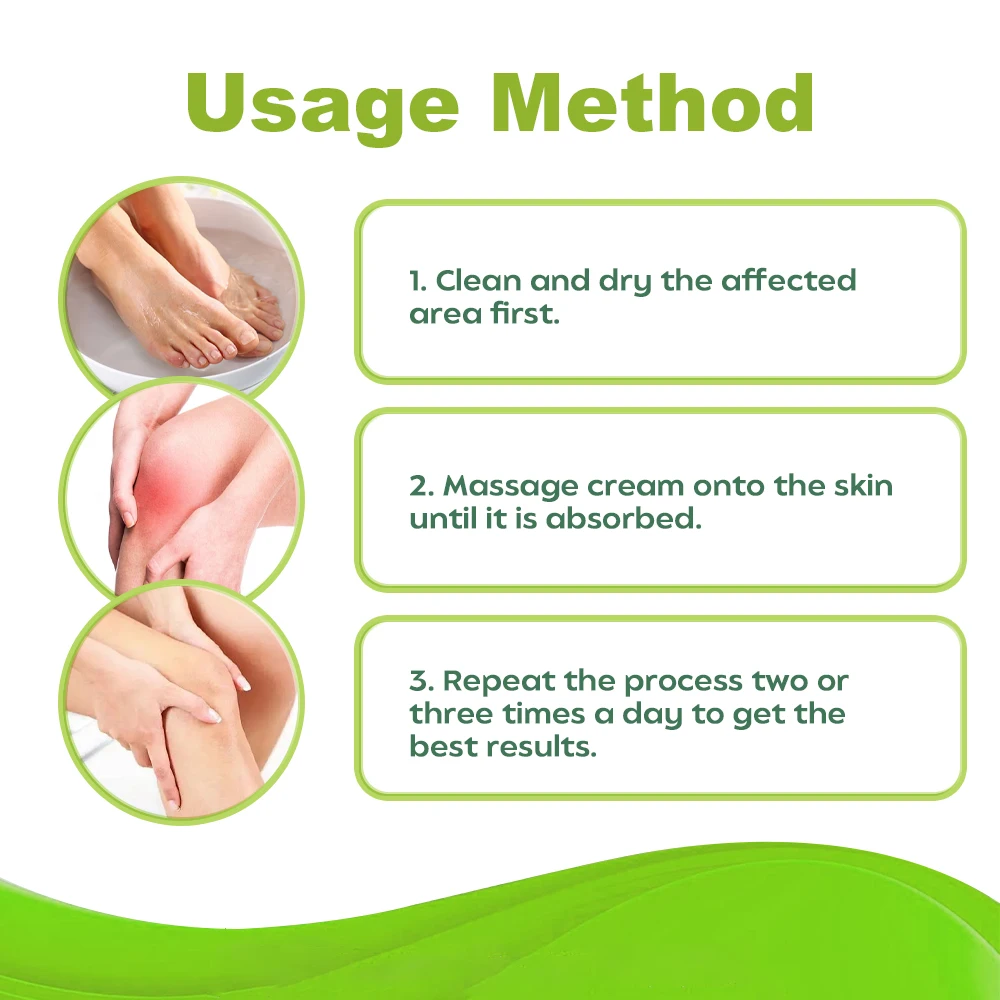 Usage Method

1. Clean and dry the affected area first.

2. Massage cream onto the skin until it is absorbed.

3. Repeat the process two or three times a day to get the best results.