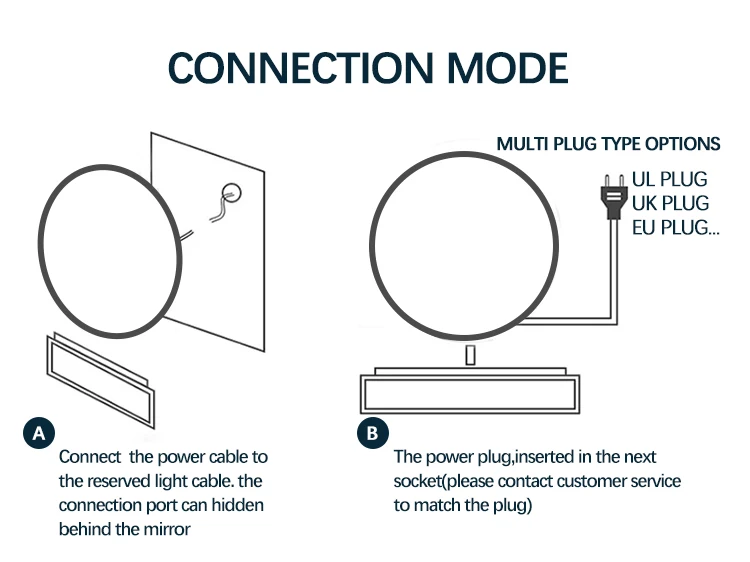 CONNECTION MODE

MULTI PLUG TYPE OPTIONS

UL PLUG
UK PLUG
EU PLUG...

A

Connect  the power cable to the reserved light cable. the connection port can hidden behind the mirror

B

The power plug,inserted in the next socket(please contact customer service to match the plug)