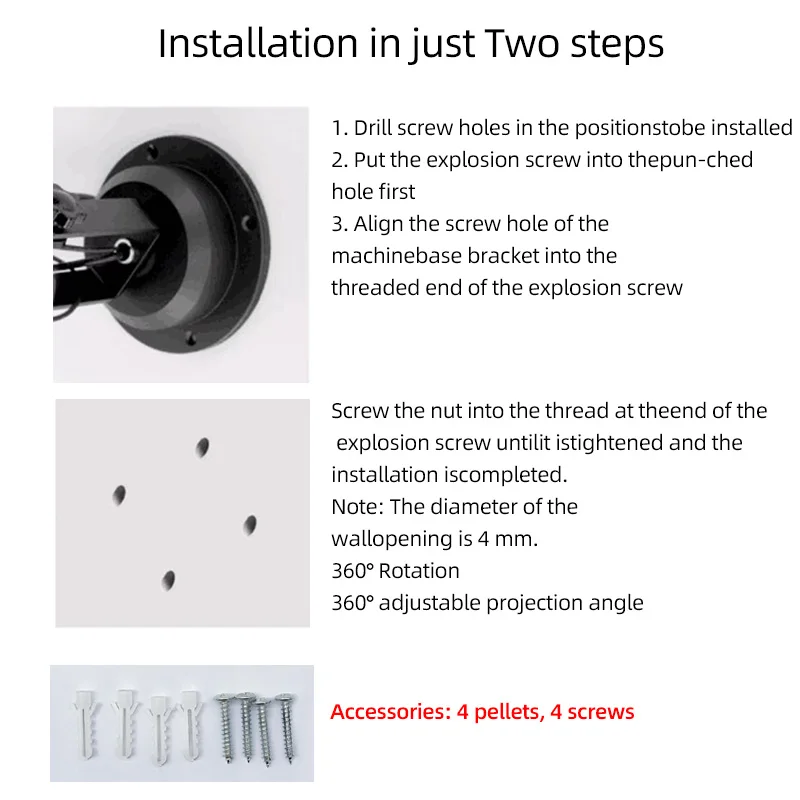 Installation in just Two steps

1. Drill screw holes in the positionstobe installed
2. Put the explosion screw into thepun-ched hole first
3. Align the screw hole of the machinebase bracket into the threaded end of the explosion screw

Screw the nut into the thread at theend of the explosion screw untilit istightened and the installation iscompleted.
Note: The diameter of the wallopening is 4 mm.
360° Rotation
360° adjustable projection angle

Accessories: 4 pellets, 4 screws