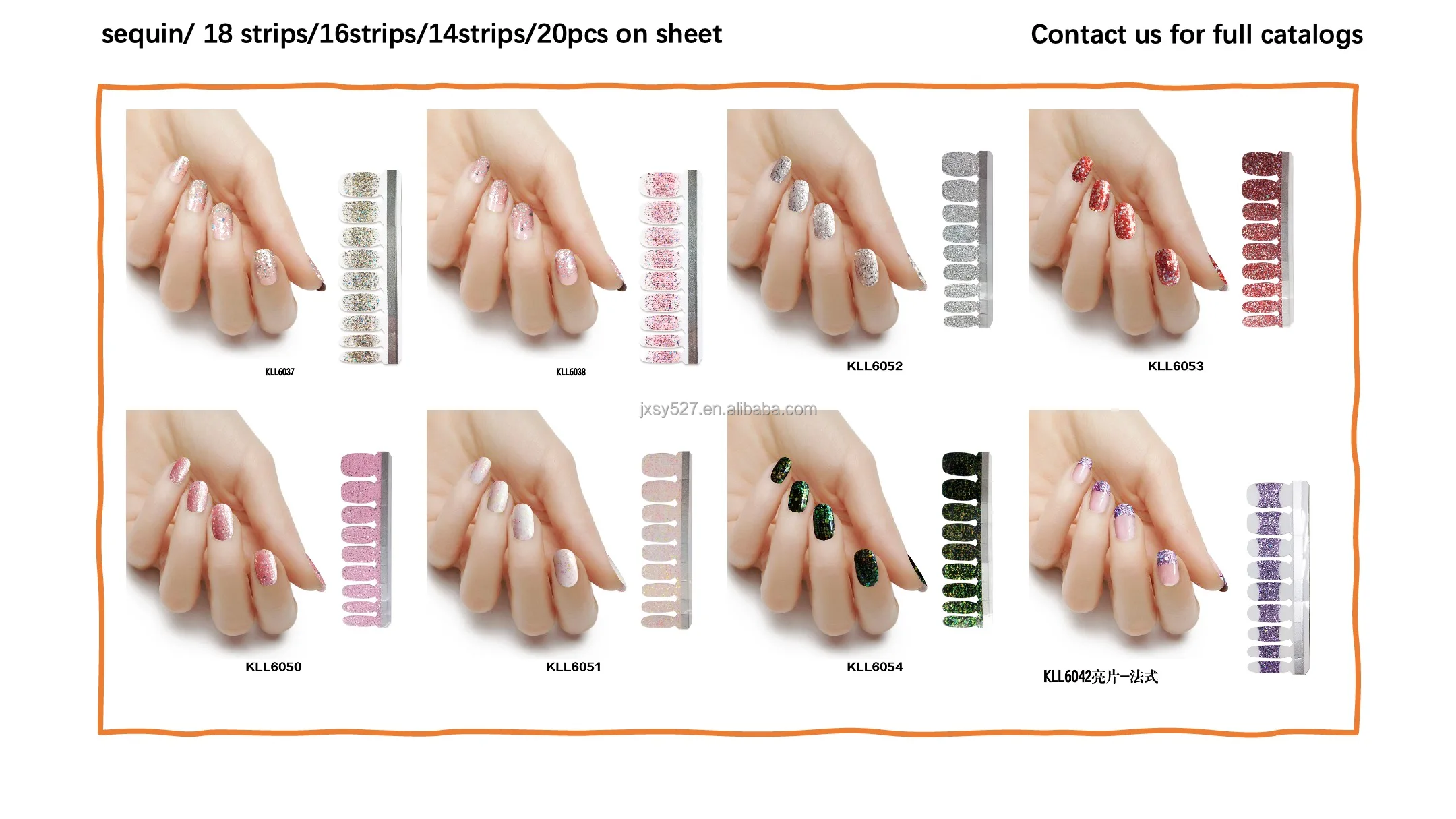 sequin/ 18 strips/16strips/14strips/20pcs on sheet

Contact us for full catalogs

KLL6037

KLL6038

KLL6052

KLL6053

jxsy527.en.alibaba.com

KLL6050

KLL6051

KLL6054

KLL6042亮片一法式