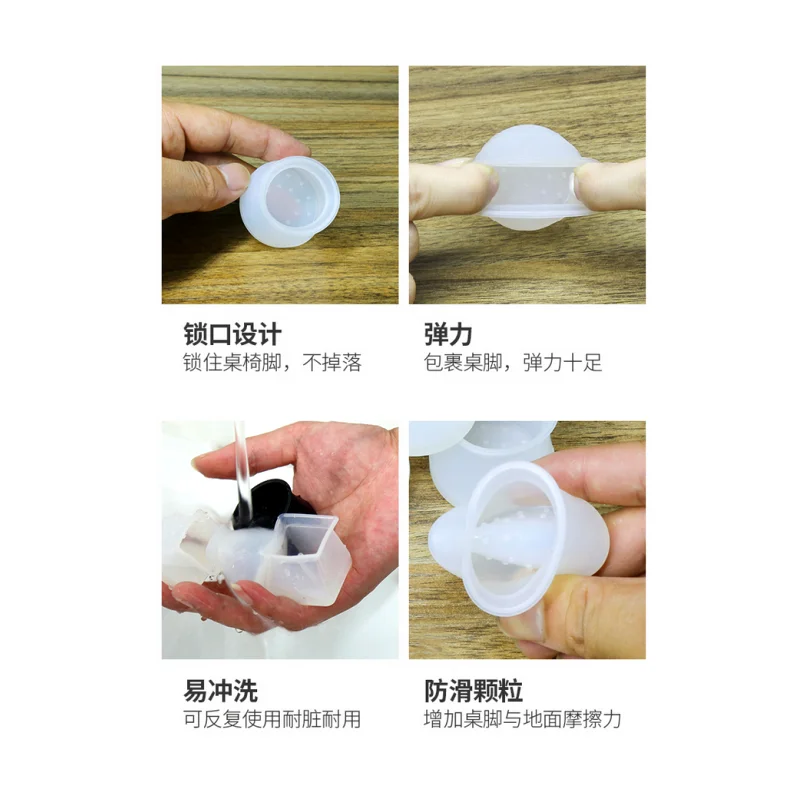 锁口设计
锁住桌椅脚，不掉落

弹力
包裹桌脚，弹力十足

易冲洗
可反复使用耐脏耐用

防滑颗粒
增加桌脚与地面摩擦力