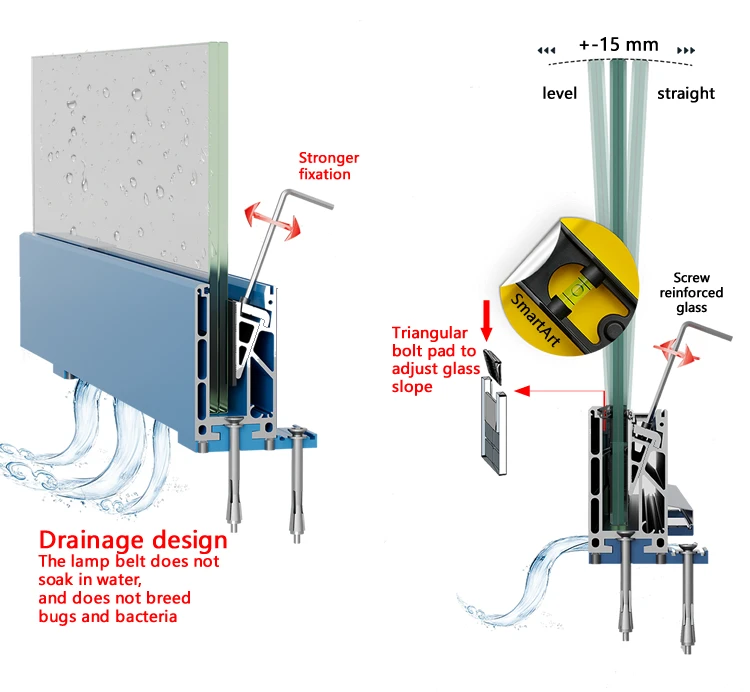 Stronger fixation

Drainage design
The lamp belt does not soak in water, and does not breed bugs and bacteria

+-15 mm
level
straight

SmartArt

Screw reinforced glass

Triangular bolt pad to adjust glass slope