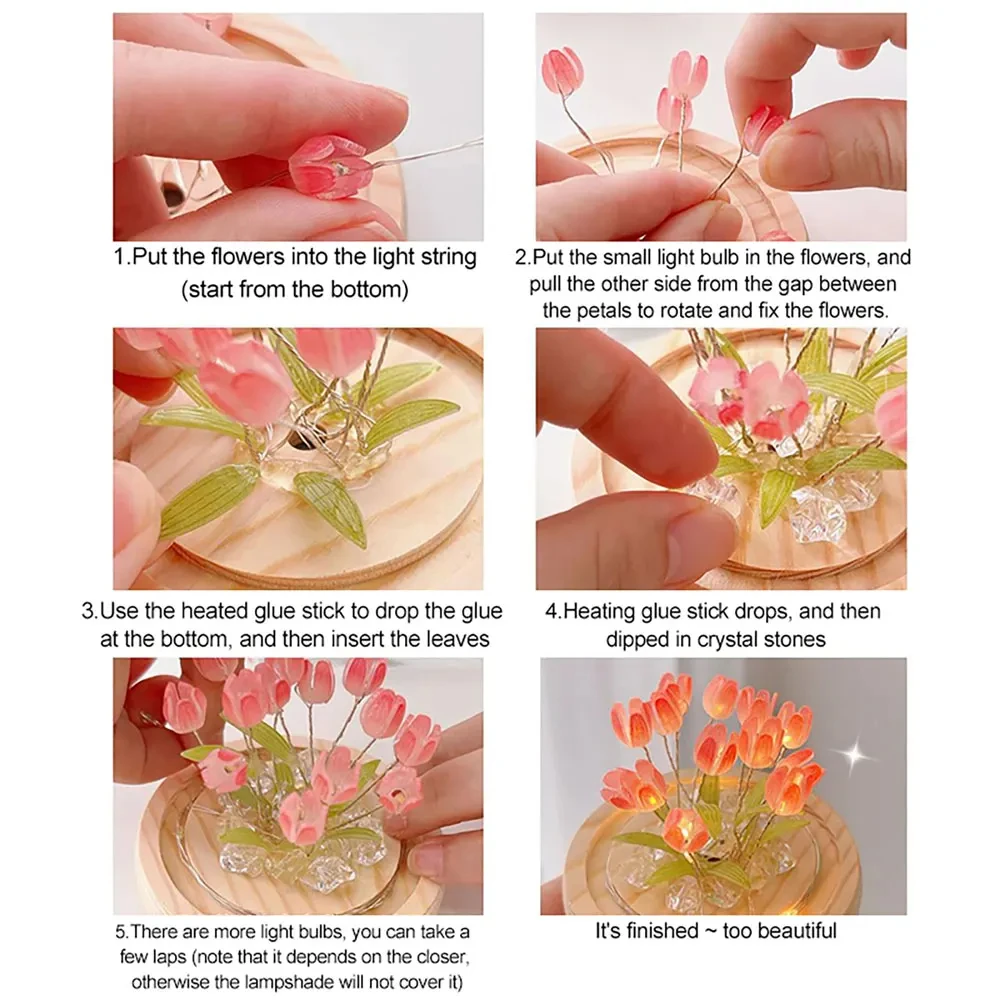 1.Put the flowers into the light string (start from the bottom)

2.Put the small light bulb in the flowers, and pull the other side from the gap between the petals to rotate and fix the flowers.

3.Use the heated glue stick to drop the glue at the bottom, and then insert the leaves

4.Heating glue stick drops, and then dipped in crystal stones

5.There are more light bulbs, you can take a few laps (note that it depends on the closer, otherwise the lampshade will not cover it)

It's finished ~ too beautiful