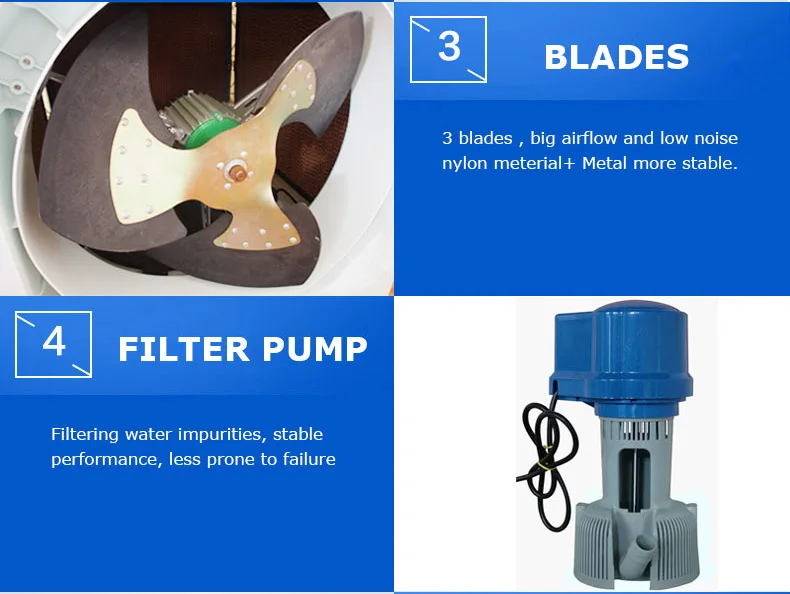 3

BLADES

3 blades , big airflow and low noise nylon meterial+ Metal more stable.

4

FILTER PUMP

Filtering water impurities, stable performance, less prone to failure