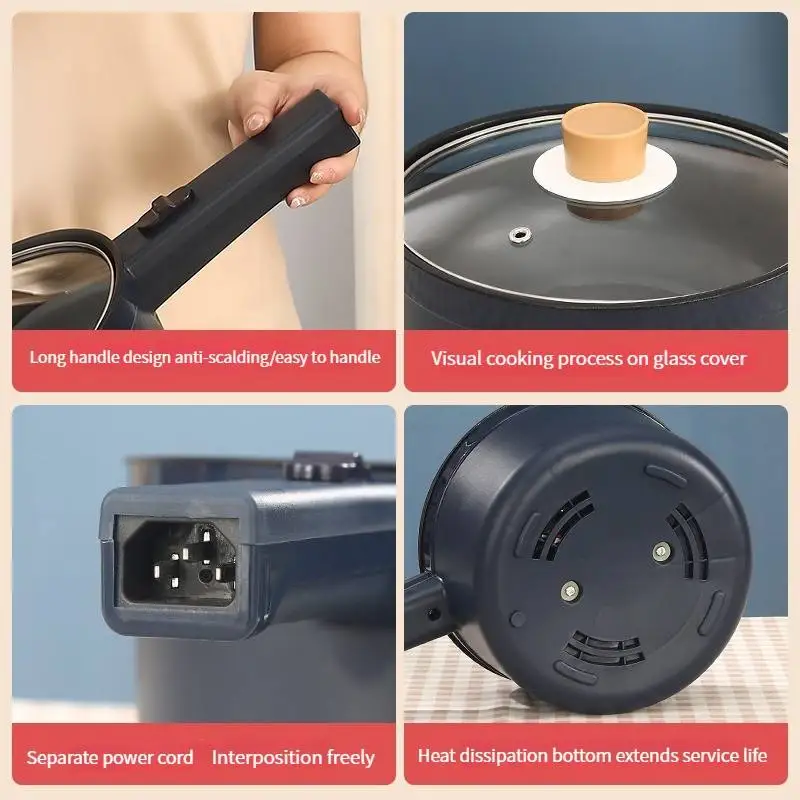 Long handle design anti-scalding/easy to handle

Visual cooking process on glass cover

Separate power cord Interposition freely

Heat dissipation bottom extends service life