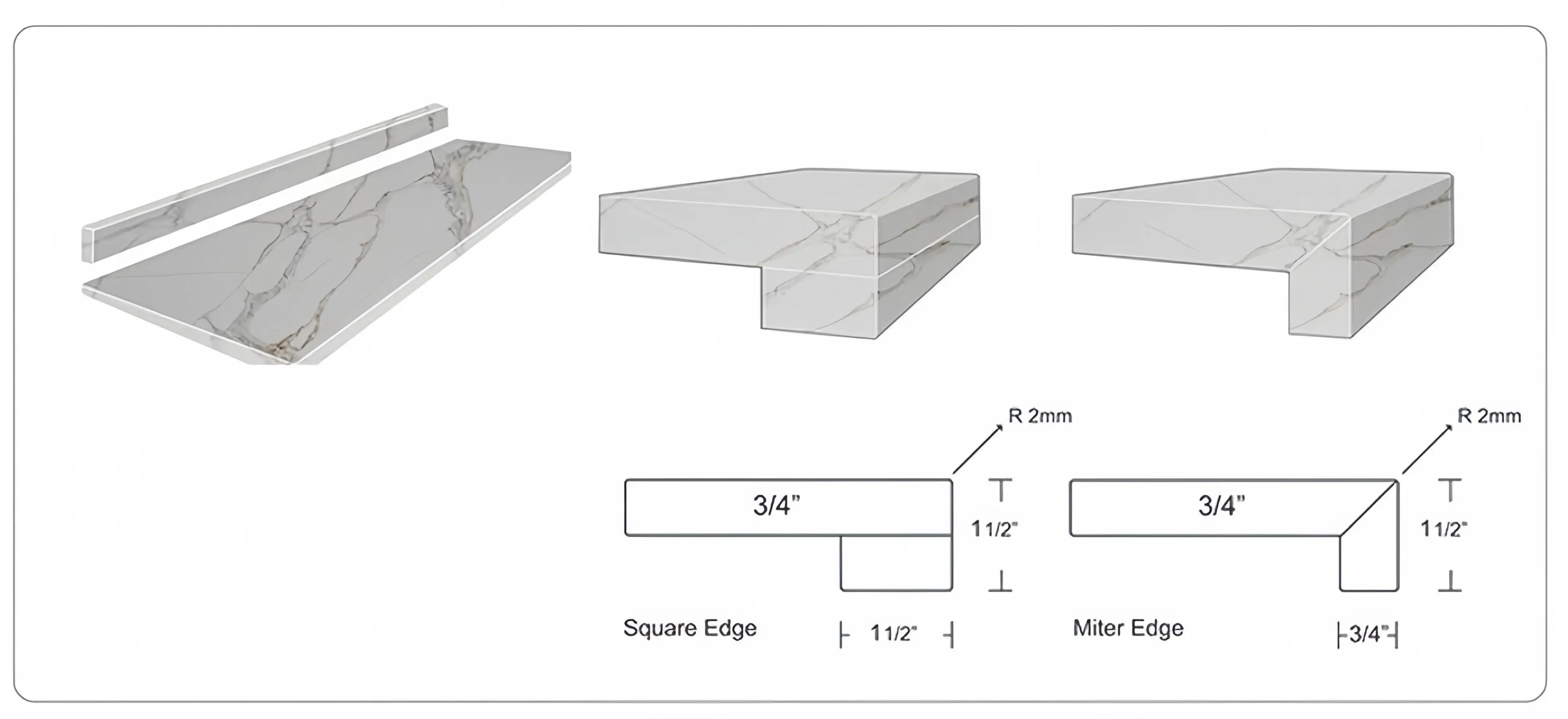 R 2mm

3/4"

1 1/2"

Square Edge

1 1/2"

R 2mm

3/4"

1 1/2"

Miter Edge

3/4"