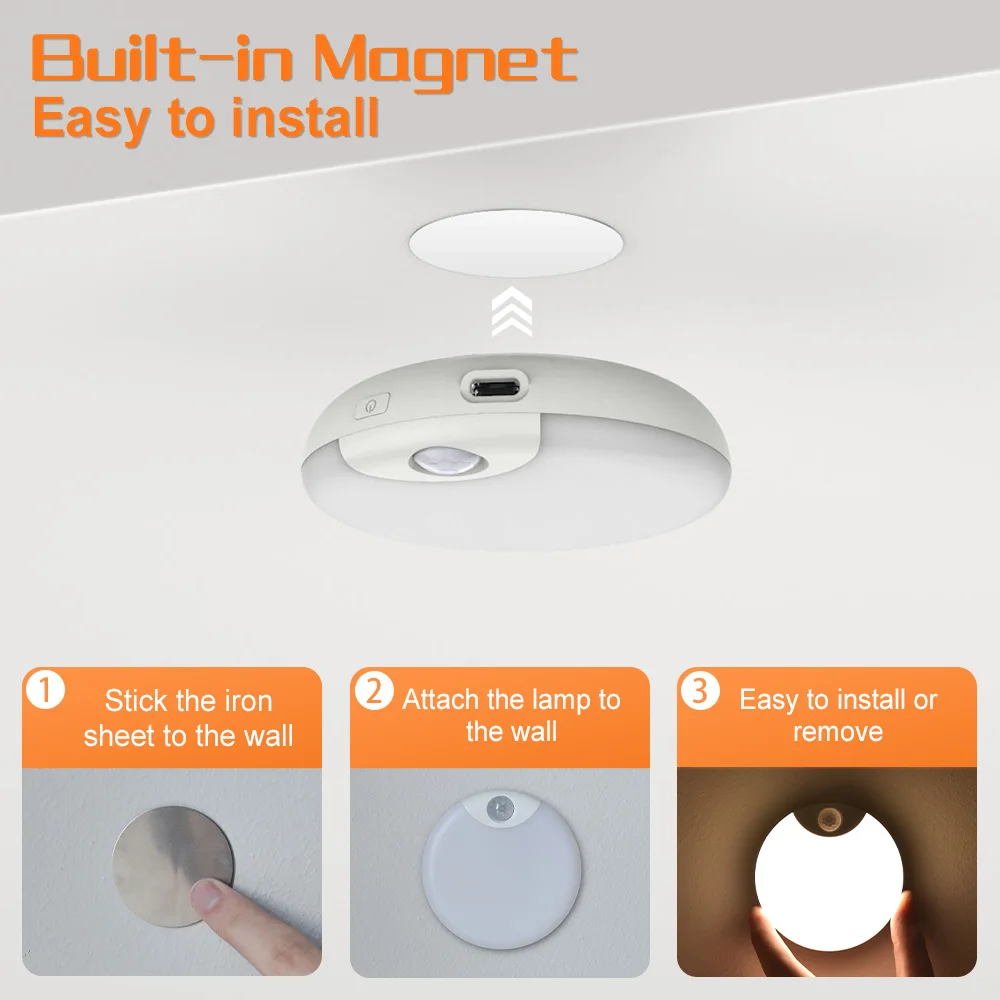 Built-in Magnet
Easy to install

1 Stick the iron sheet to the wall

2 Attach the lamp to the wall

3 Easy to install or remove