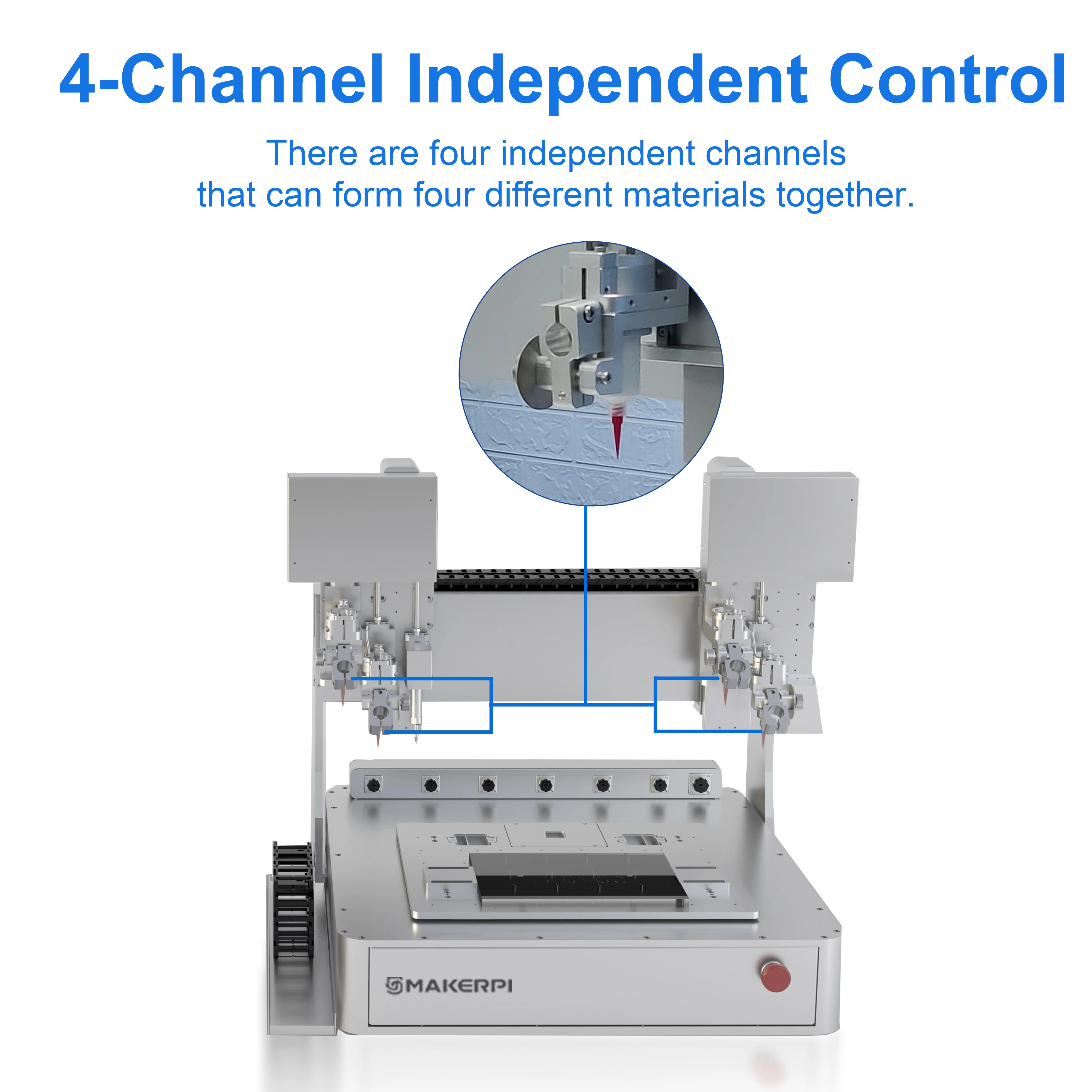 4-Channel Independent Control

There are four independent channels that can form four different materials together.

MAKERPI