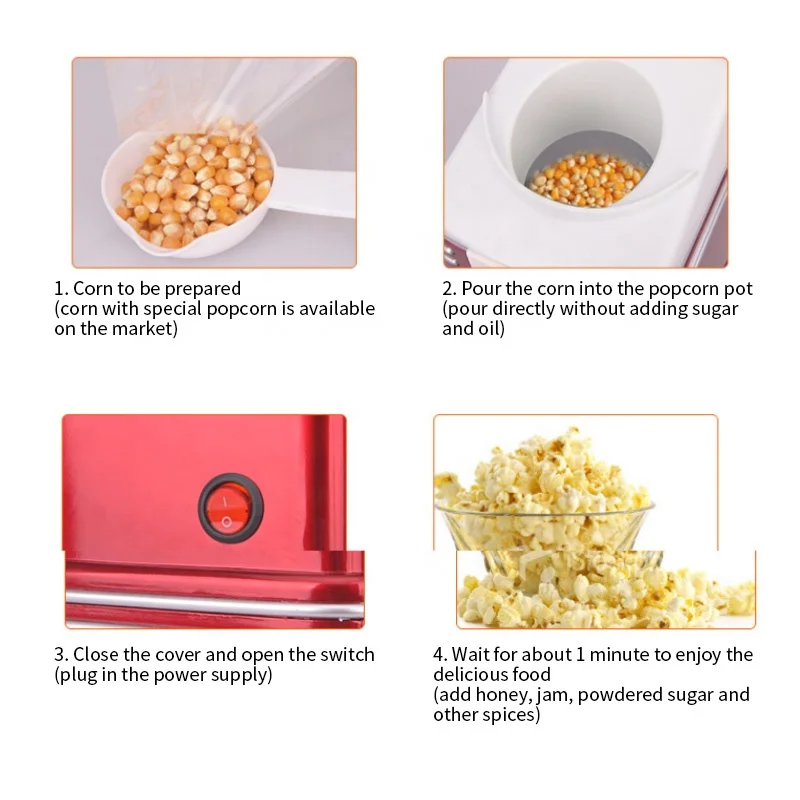 1. Corn to be prepared
(corn with special popcorn is available on the market)

2. Pour the corn into the popcorn pot
(pour directly without adding sugar and oil)

3. Close the cover and open the switch
(plug in the power supply)

4. Wait for about 1 minute to enjoy the delicious food
(add honey, jam, powdered sugar and other spices)