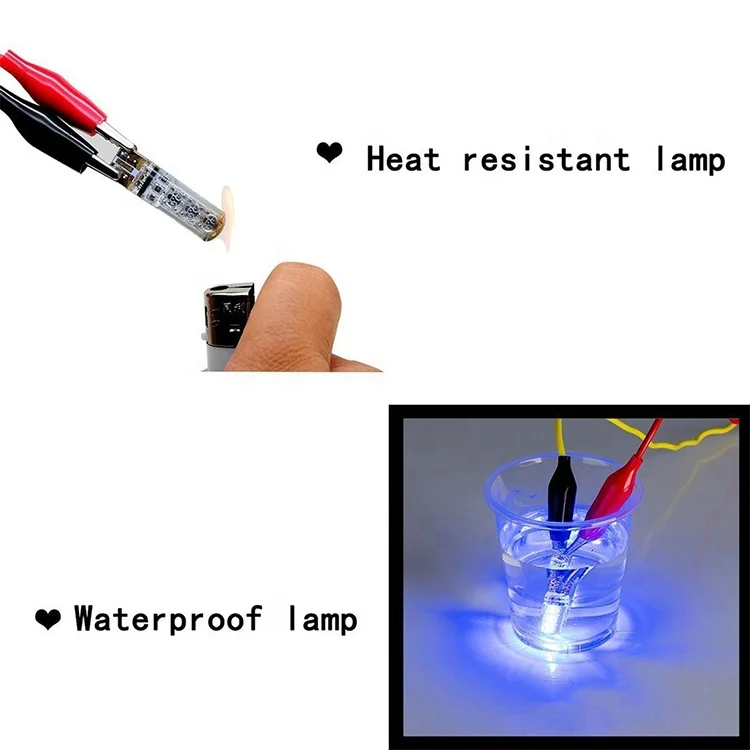 ❤ Heat resistant lamp

❤ Waterproof lamp