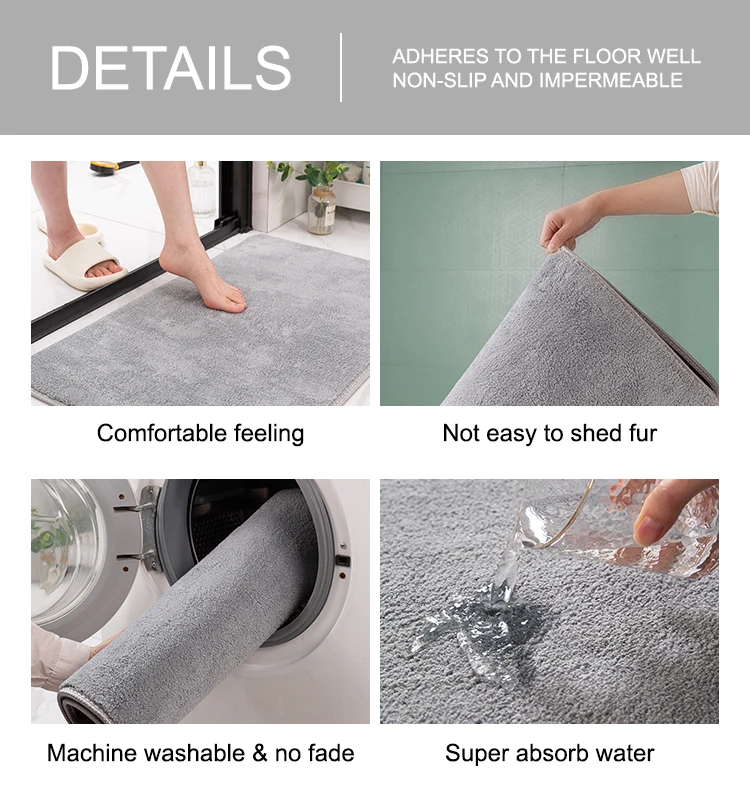 DETAILS

ADHERES TO THE FLOOR WELL
NON-SLIP AND IMPERMEABLE

Comfortable feeling

Not easy to shed fur

Machine washable & no fade

Super absorb water